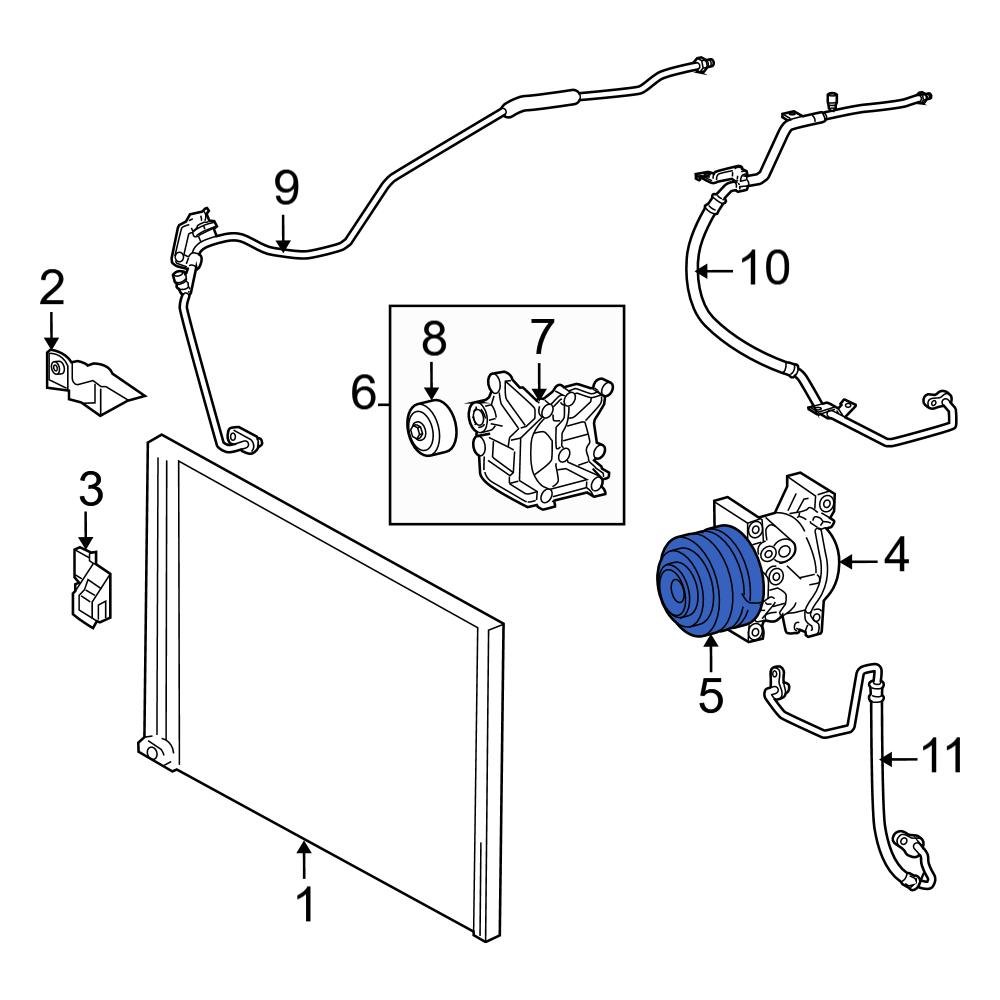 9
10
2
8
7
6
3
4
5
11
1