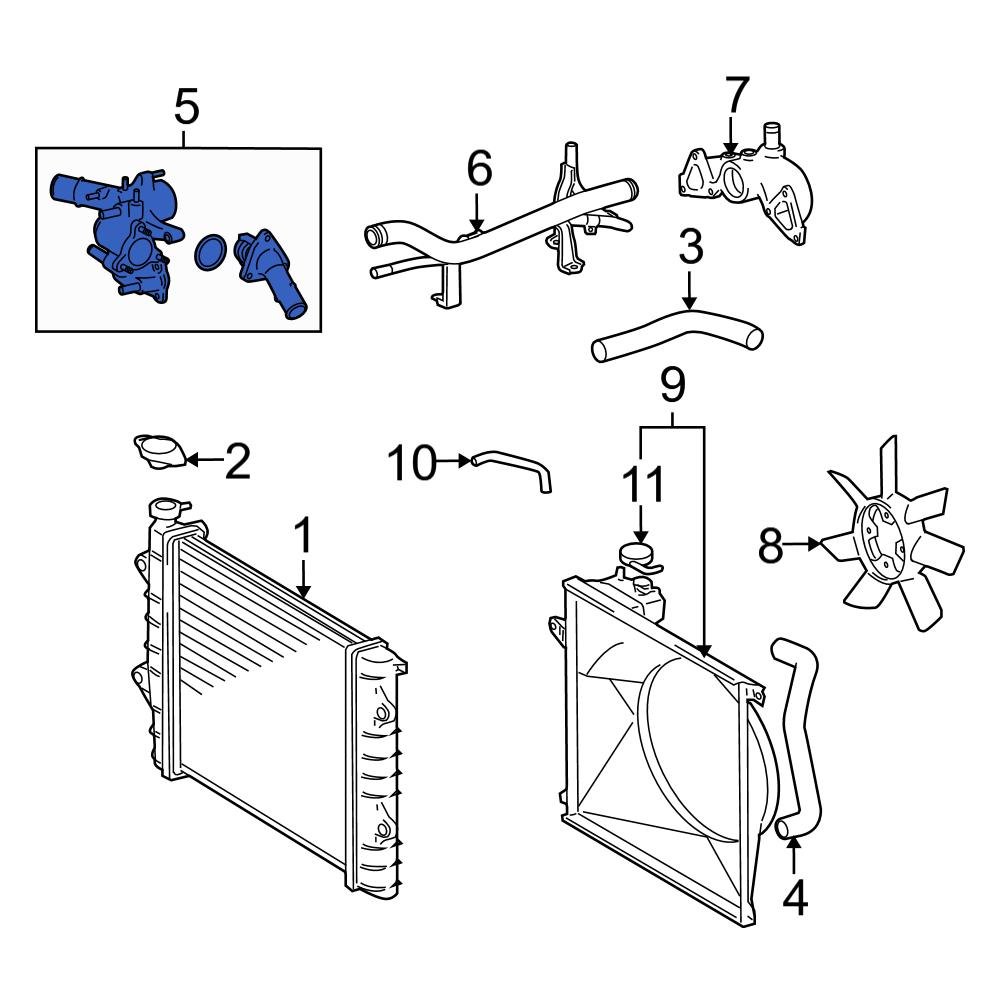 5
6
7
3
9
2
10
11
1
8
4