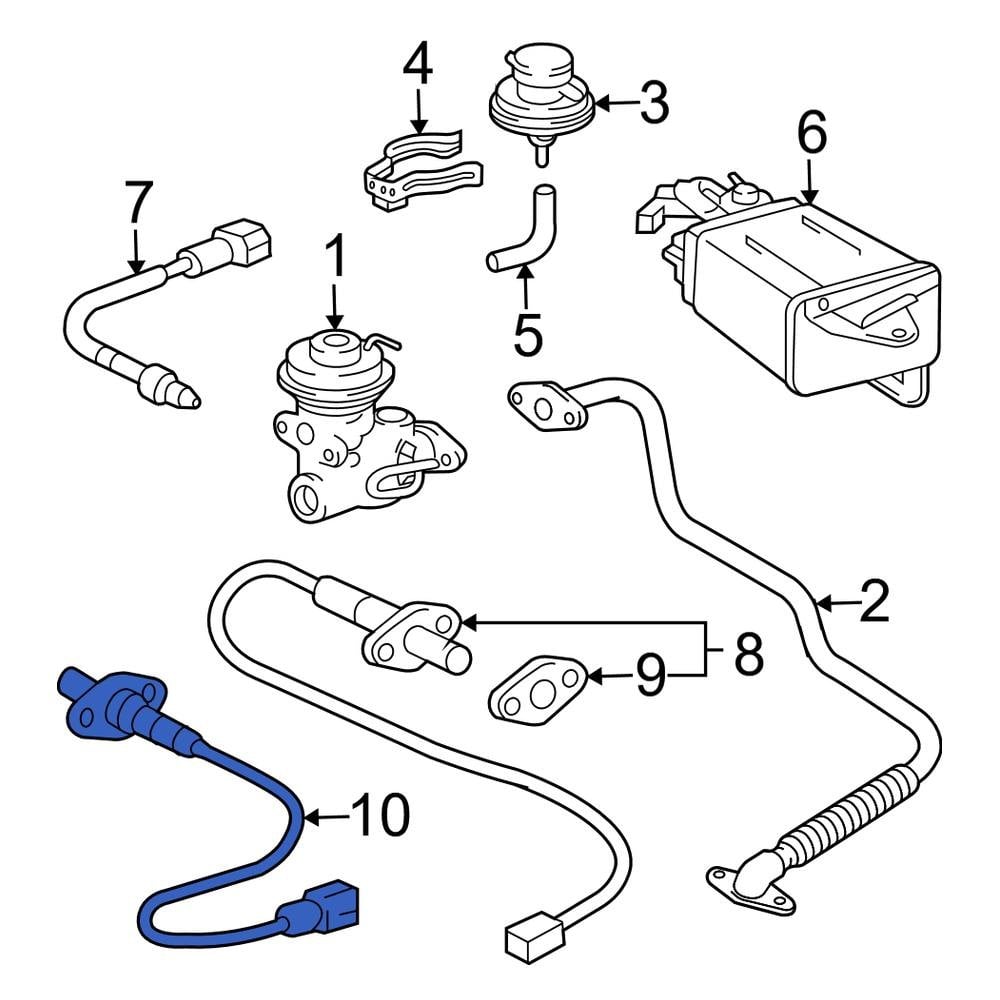 4
3
6
7
1
5
2
8
9
10