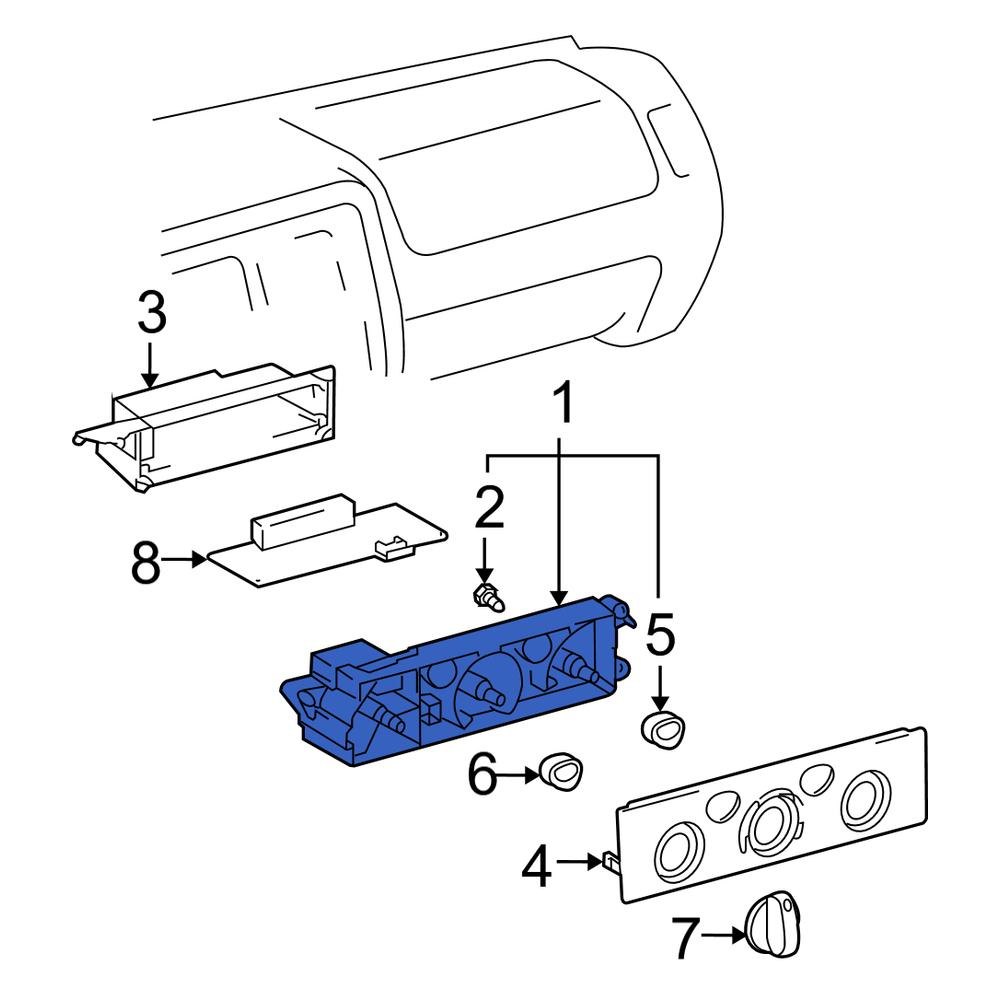 3
1
2
8
5
6
4
7