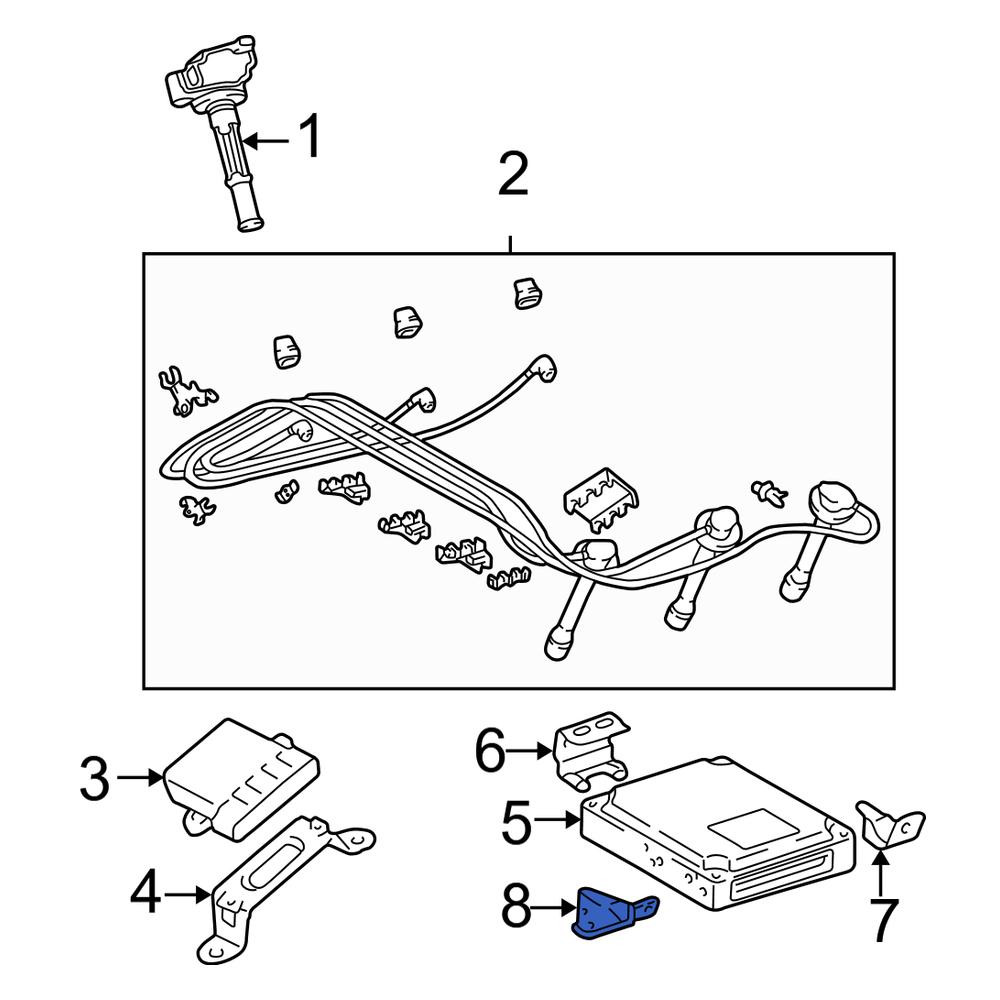 1
2
3
4
6
5
8
7