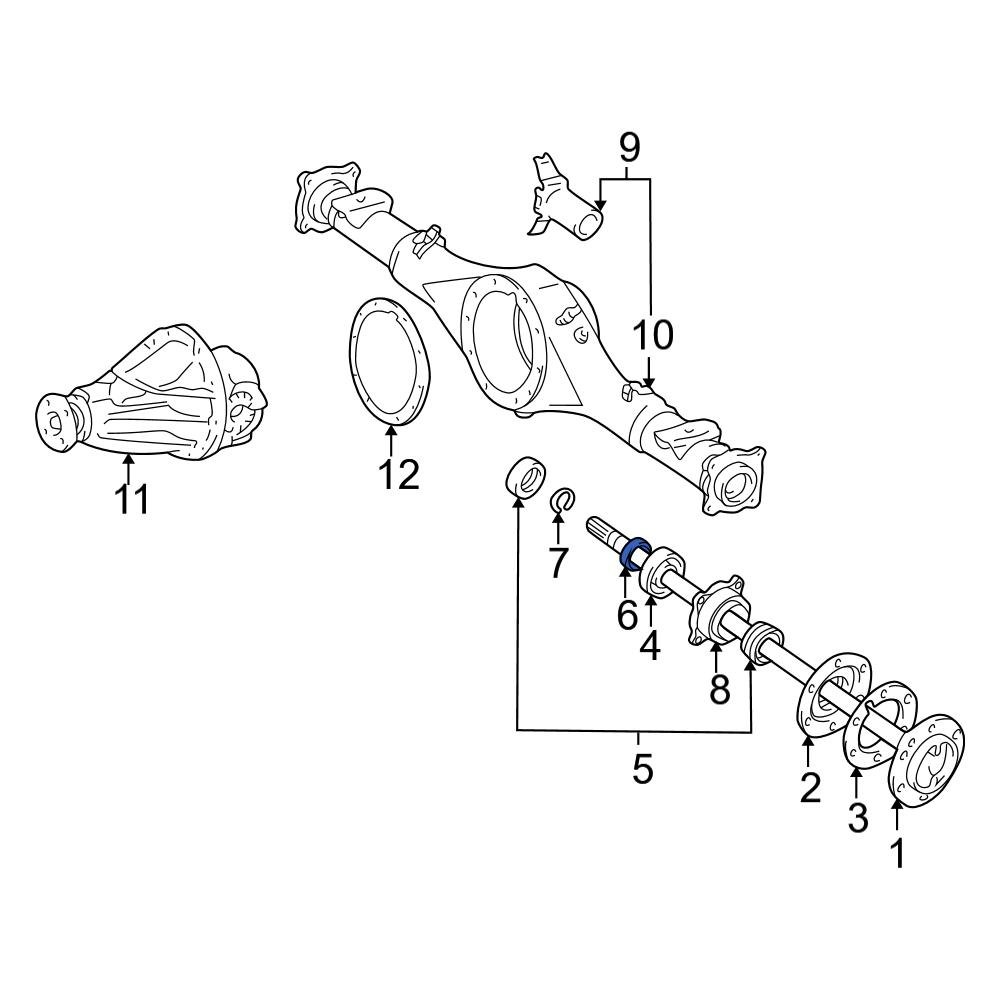 9
10
11
12
7
6
4
8
5
2
3
1