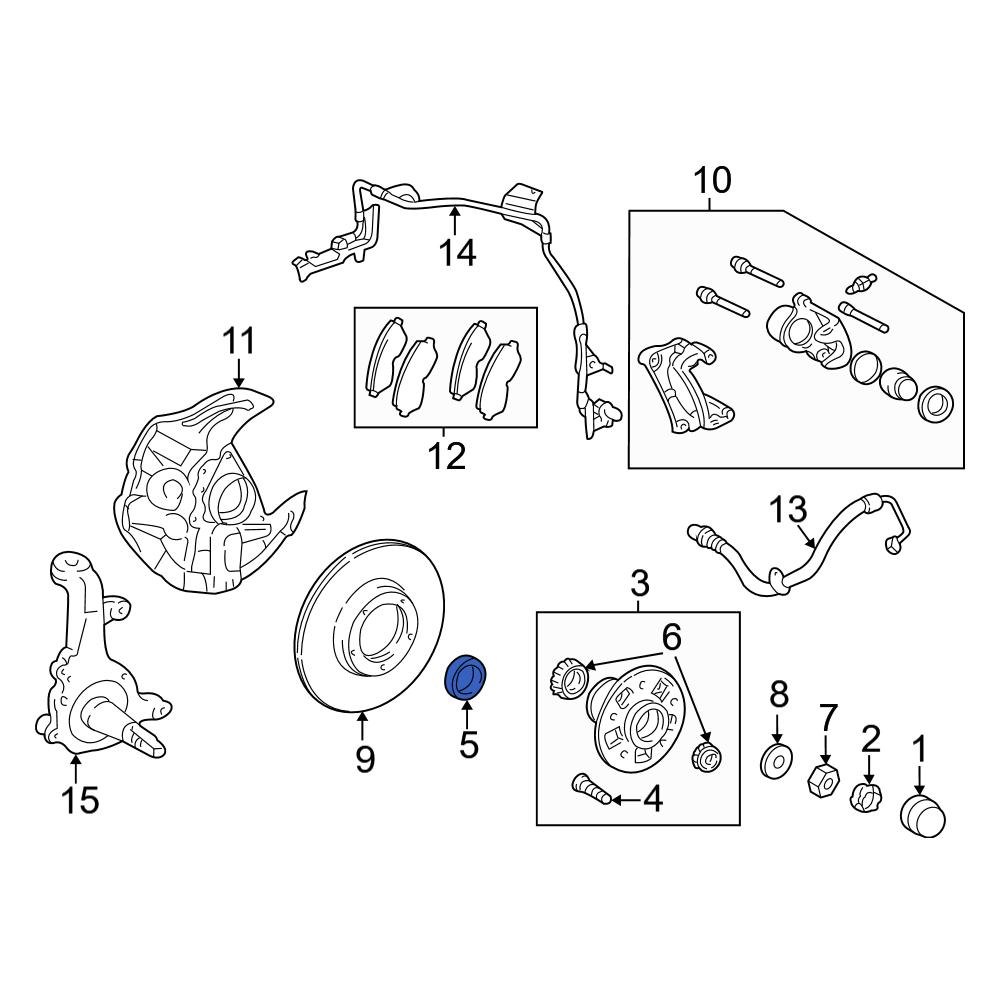 10
14
11
12
13
3
6
8
7
2
1
9
5
4
15