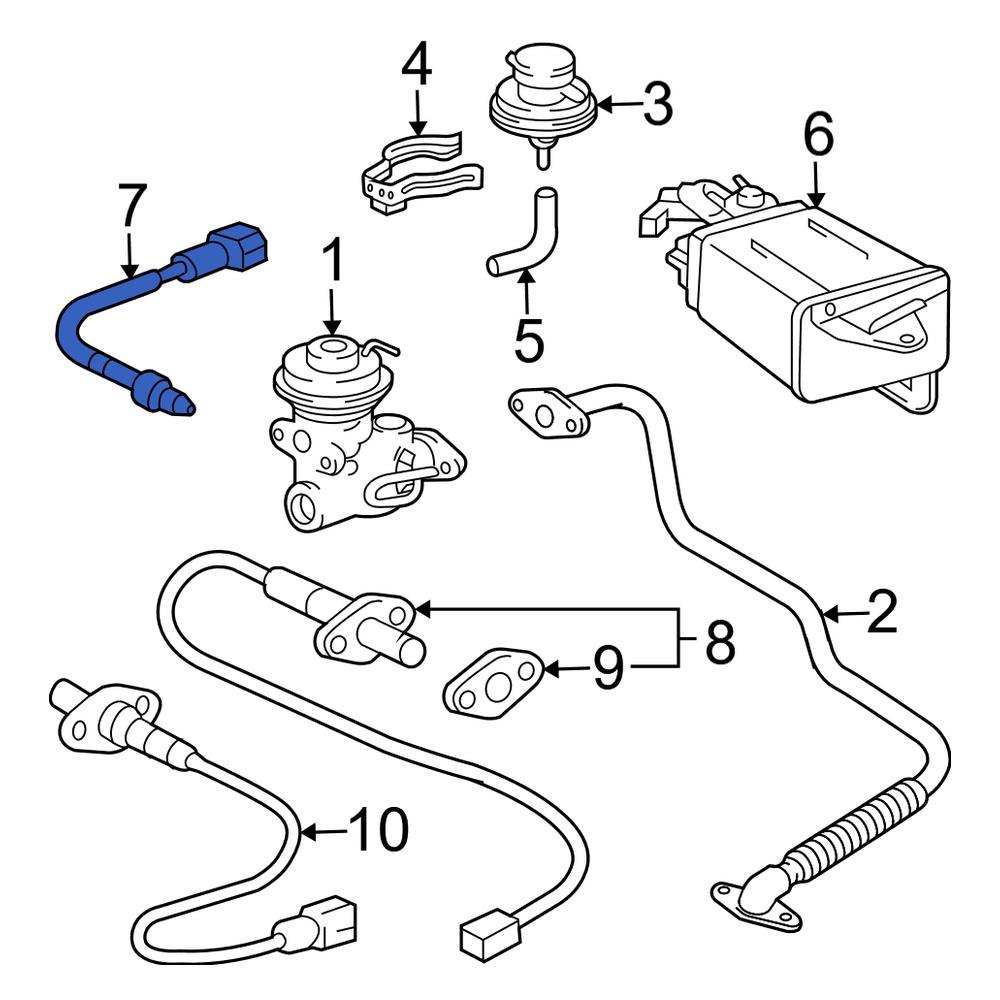 4
3
6
7
1
5
2
8
9
10