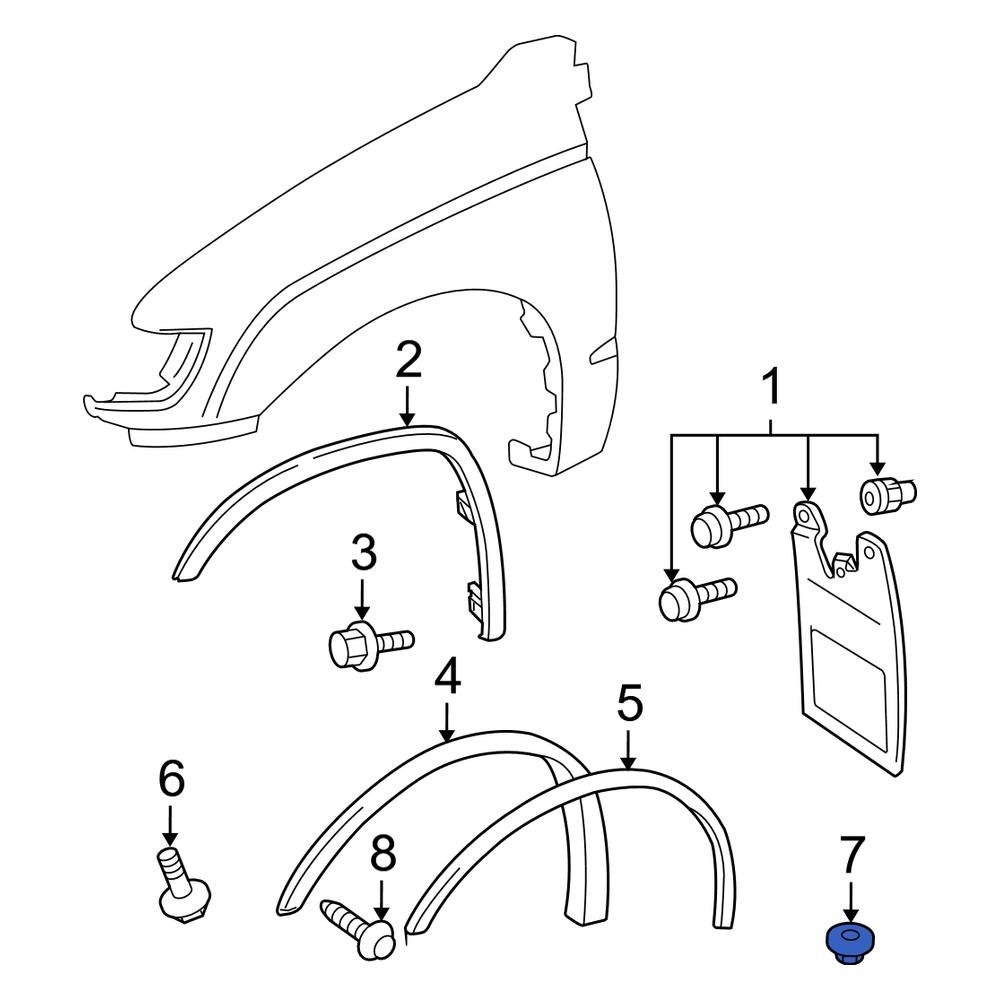 2
1
3
4
5
6
8
7