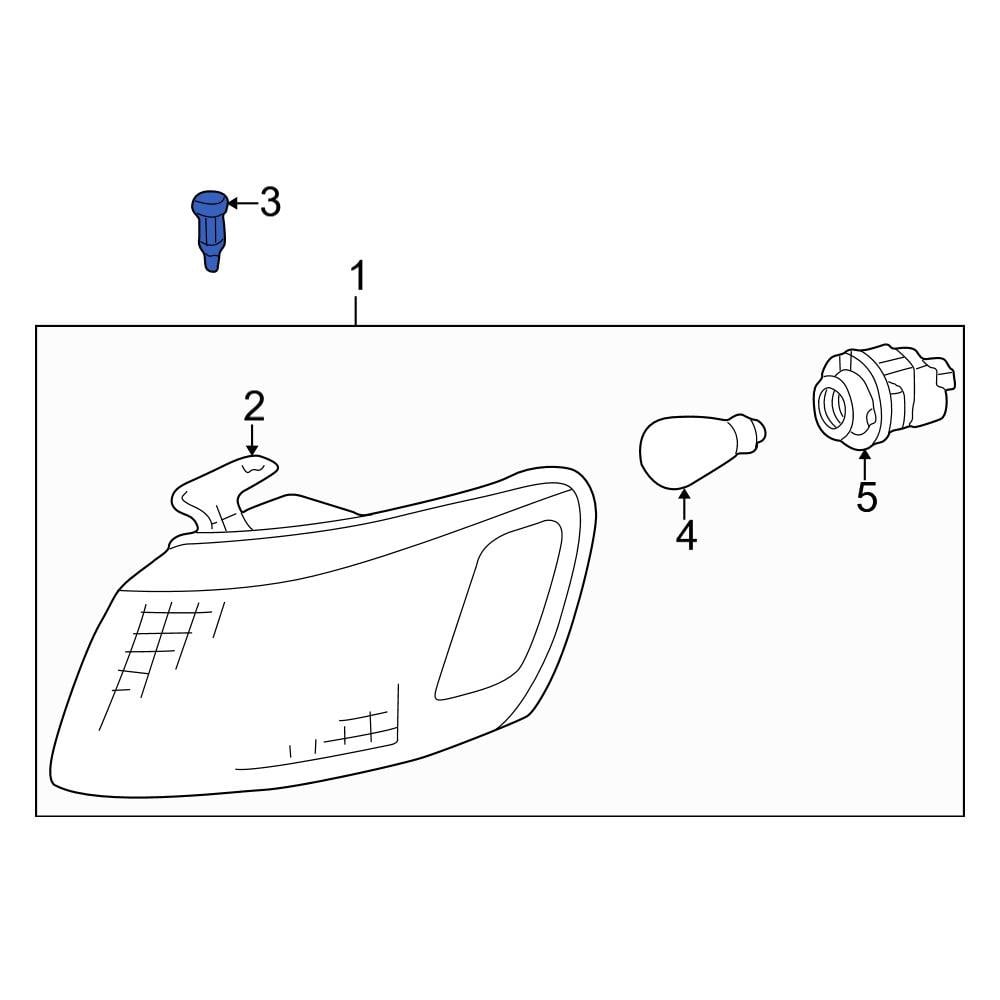 3

1

2

4

5