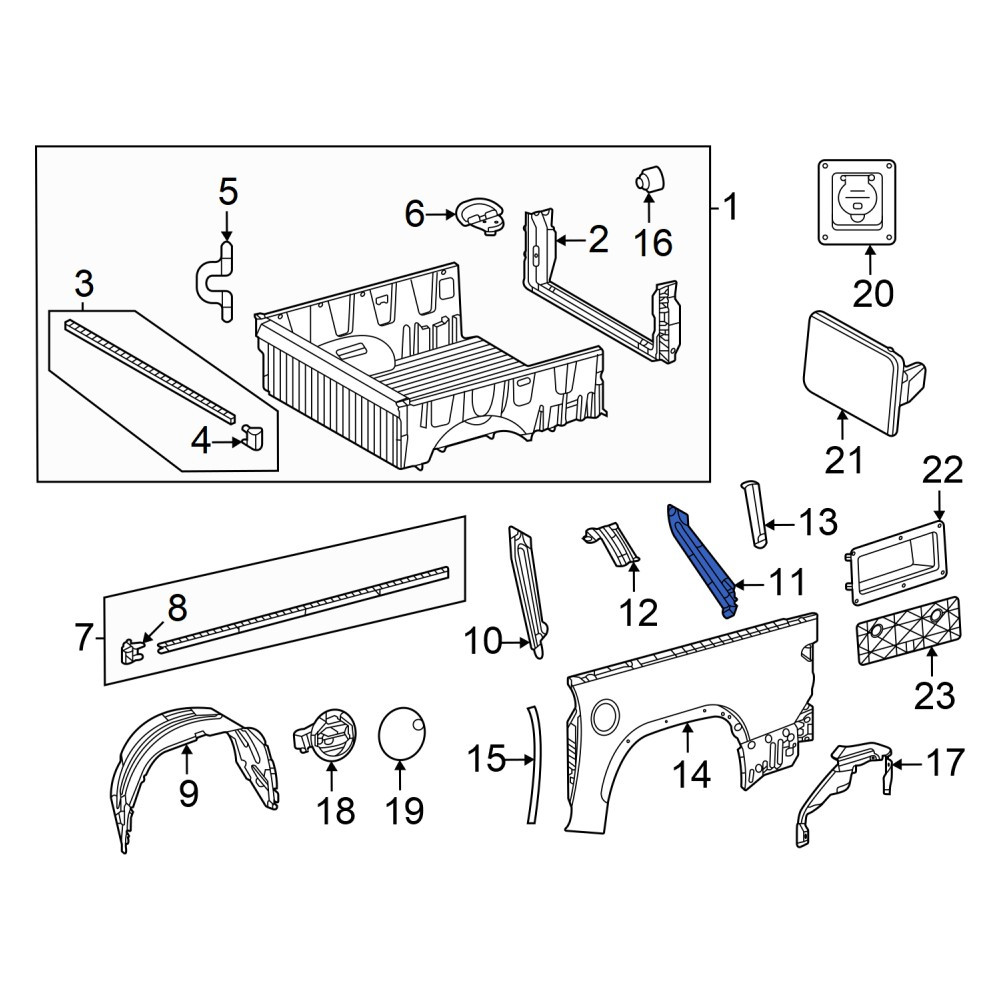 5
6
2
16
1
3
4
20
21
22
13
11
12
10
7
8
23
9
18
19
15
14
17