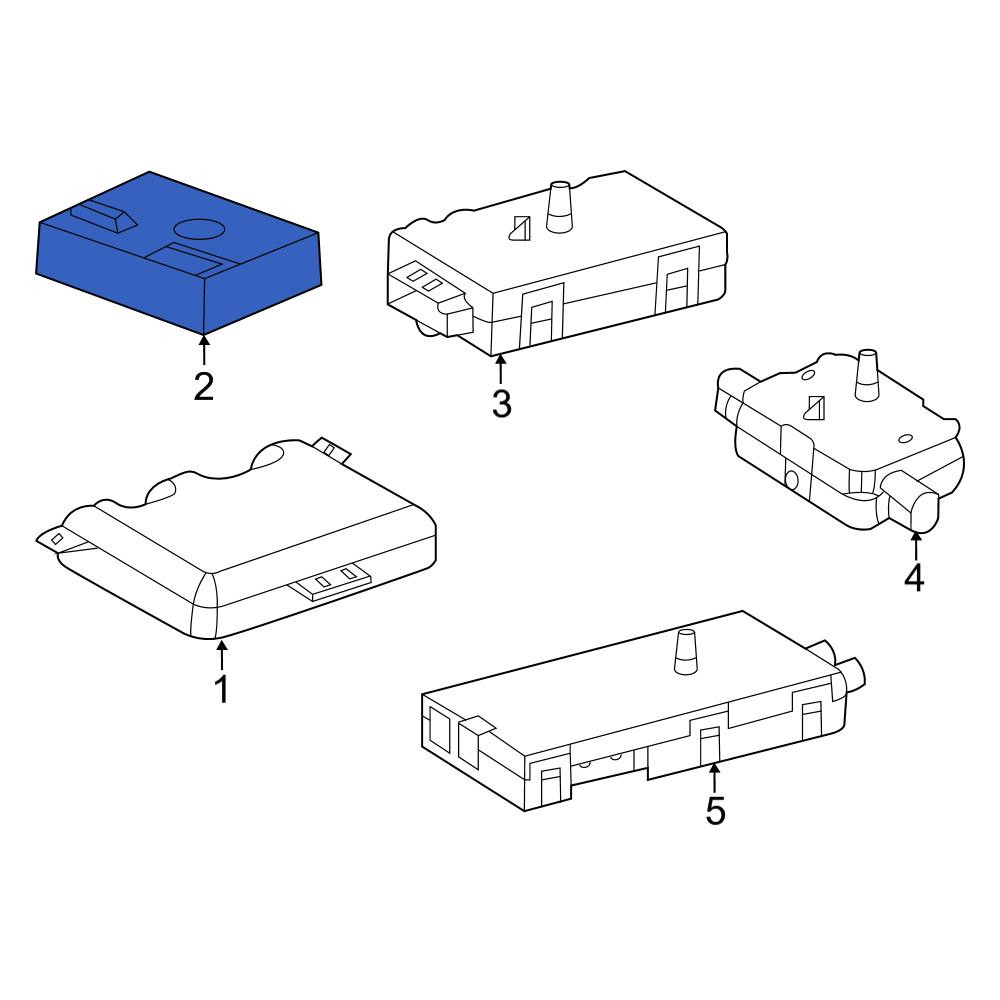 2
3
4
1
5