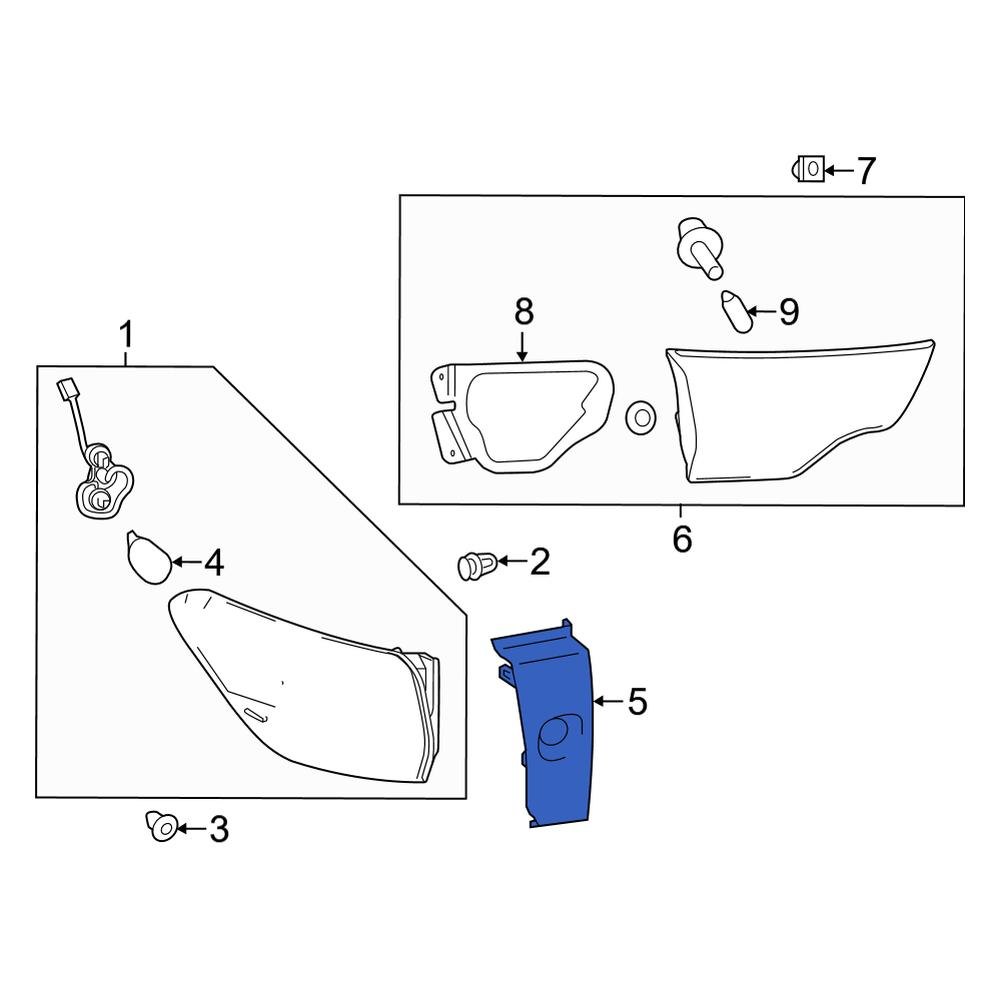 7
8
9
1
6
4
2
5
3