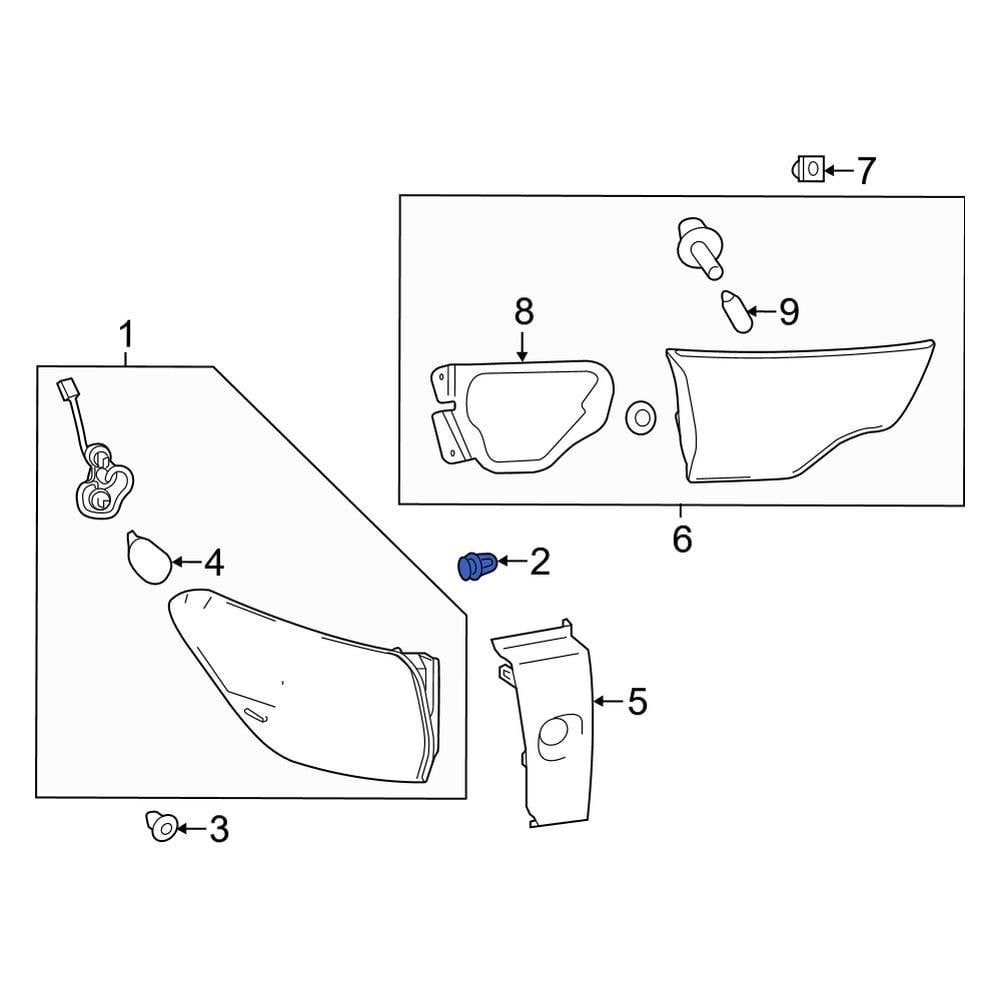 7
8
9
1
6
4
2
5
3