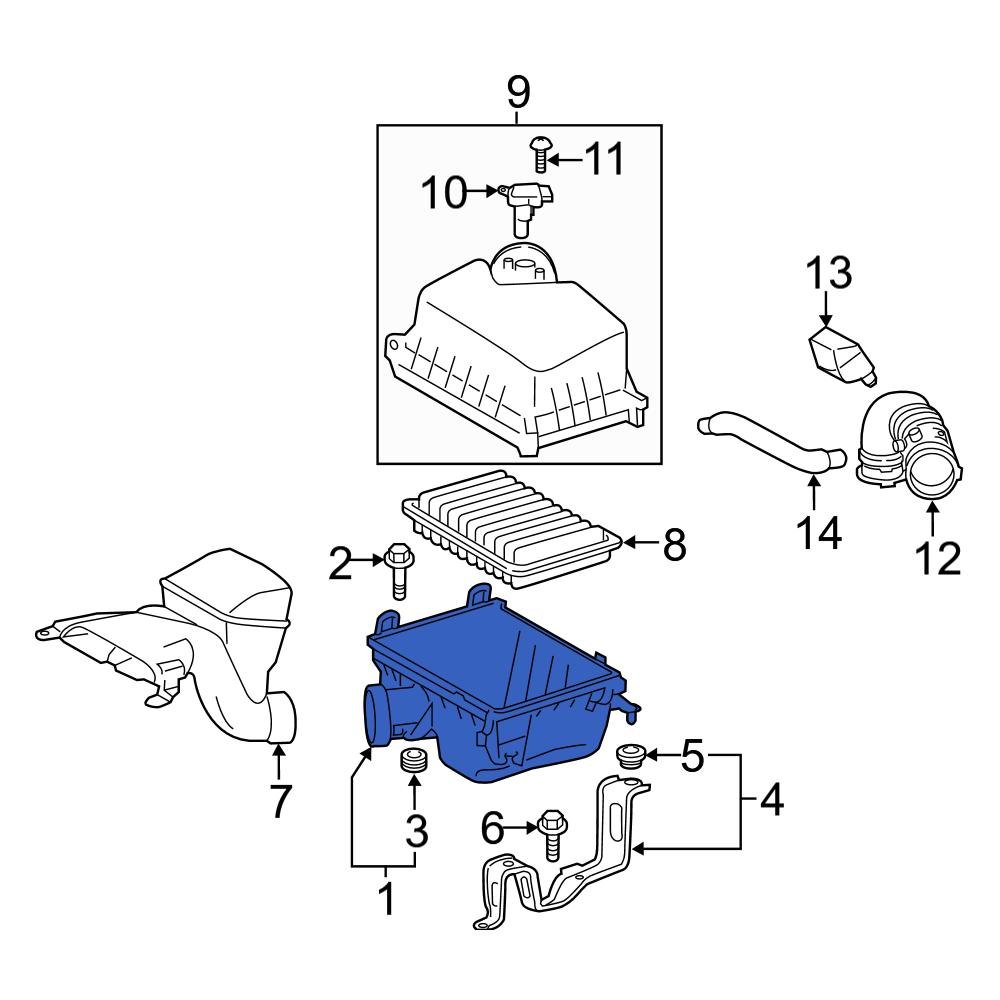 9
11
10
13
14
12
8
2
7
5
4
3
6
1