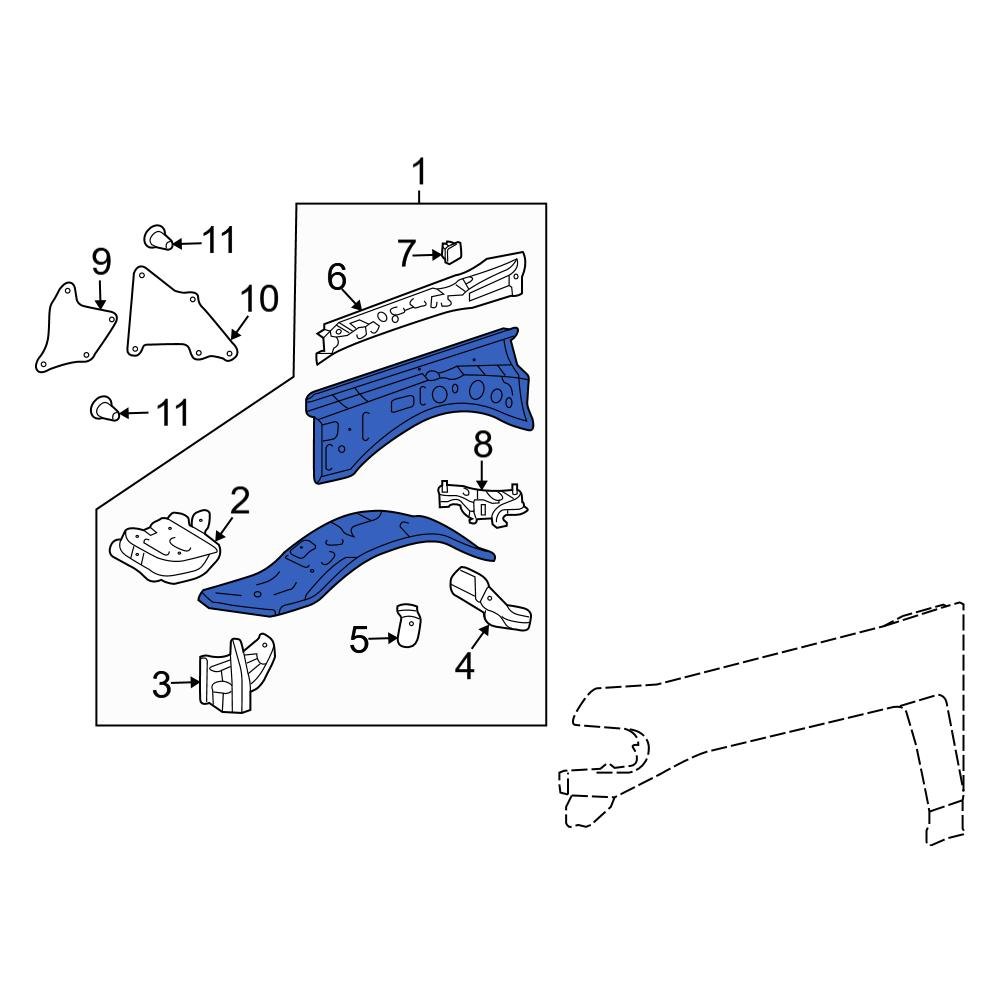 1
11
7
9
10
6
11
8
2
5
4
3