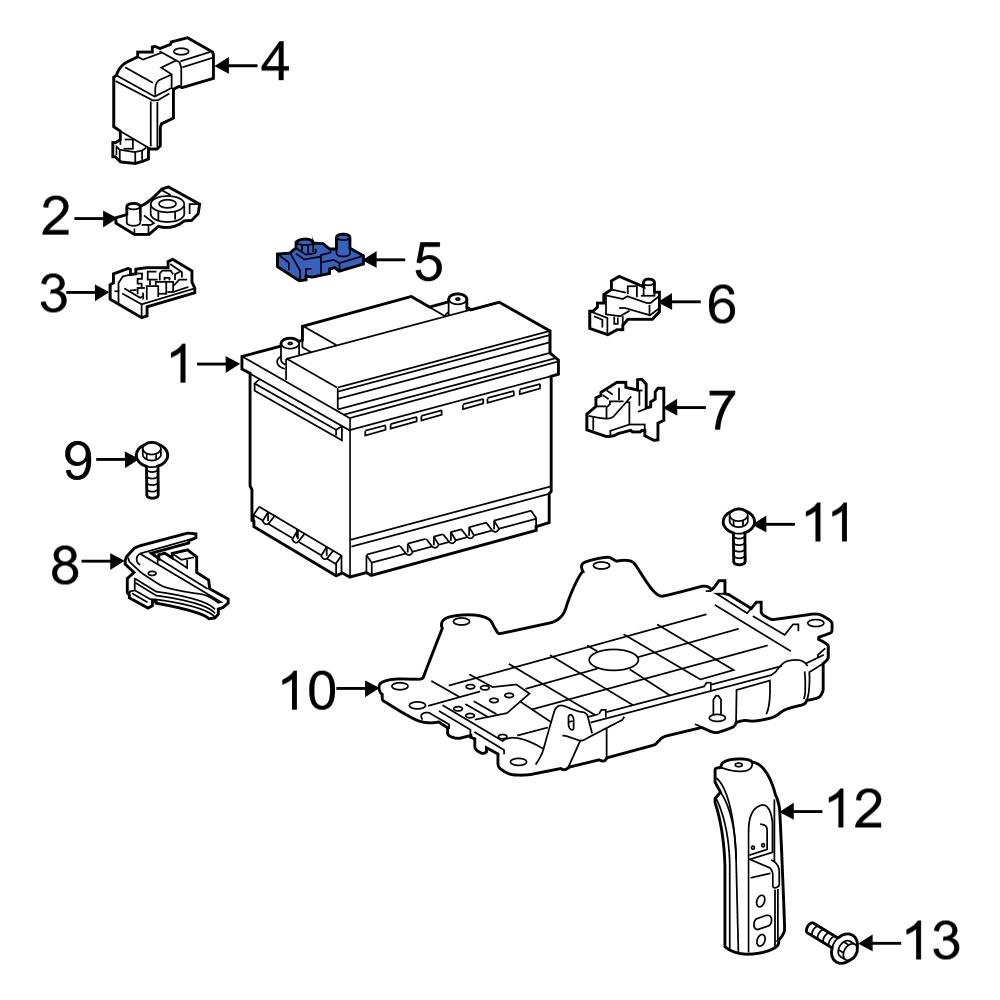 4
2
5
3
6
1
7
9
11
8
10
12
13