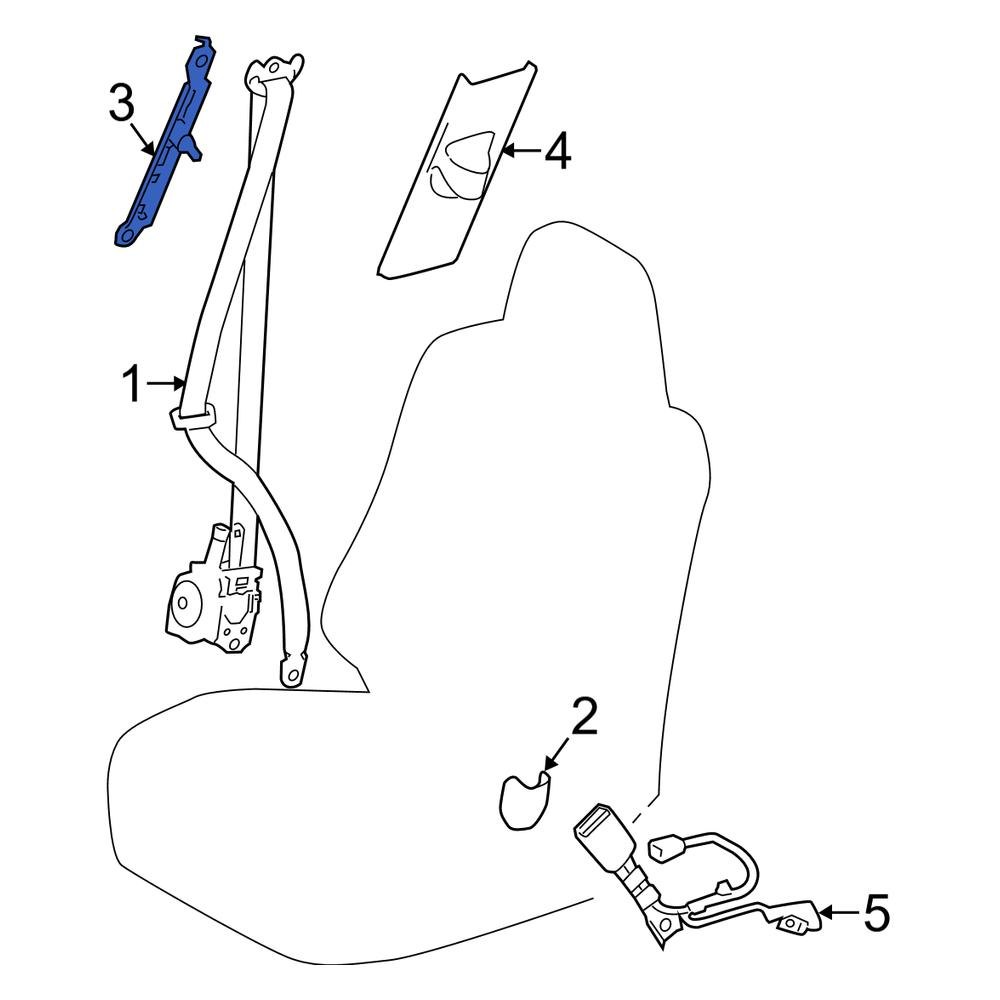 3
4
1
2
5