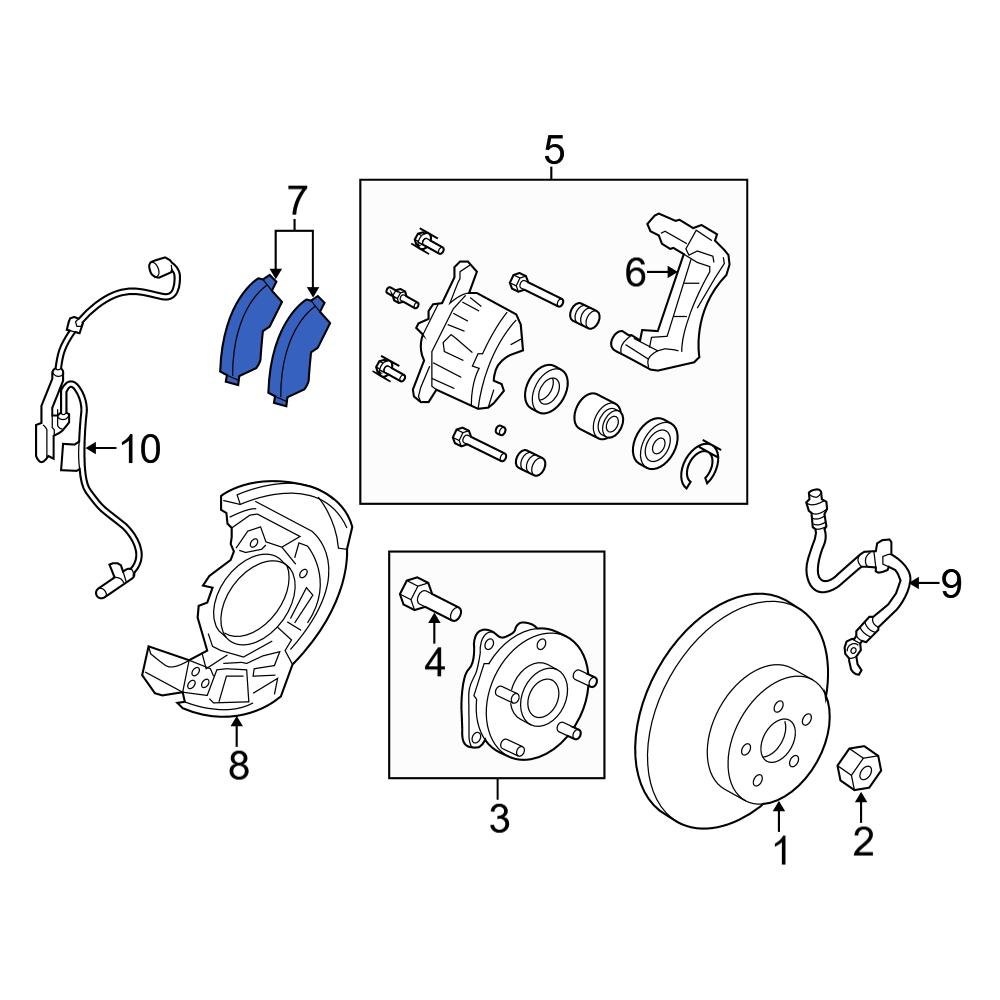 5
7
6
10
9
4
8
3
1
2