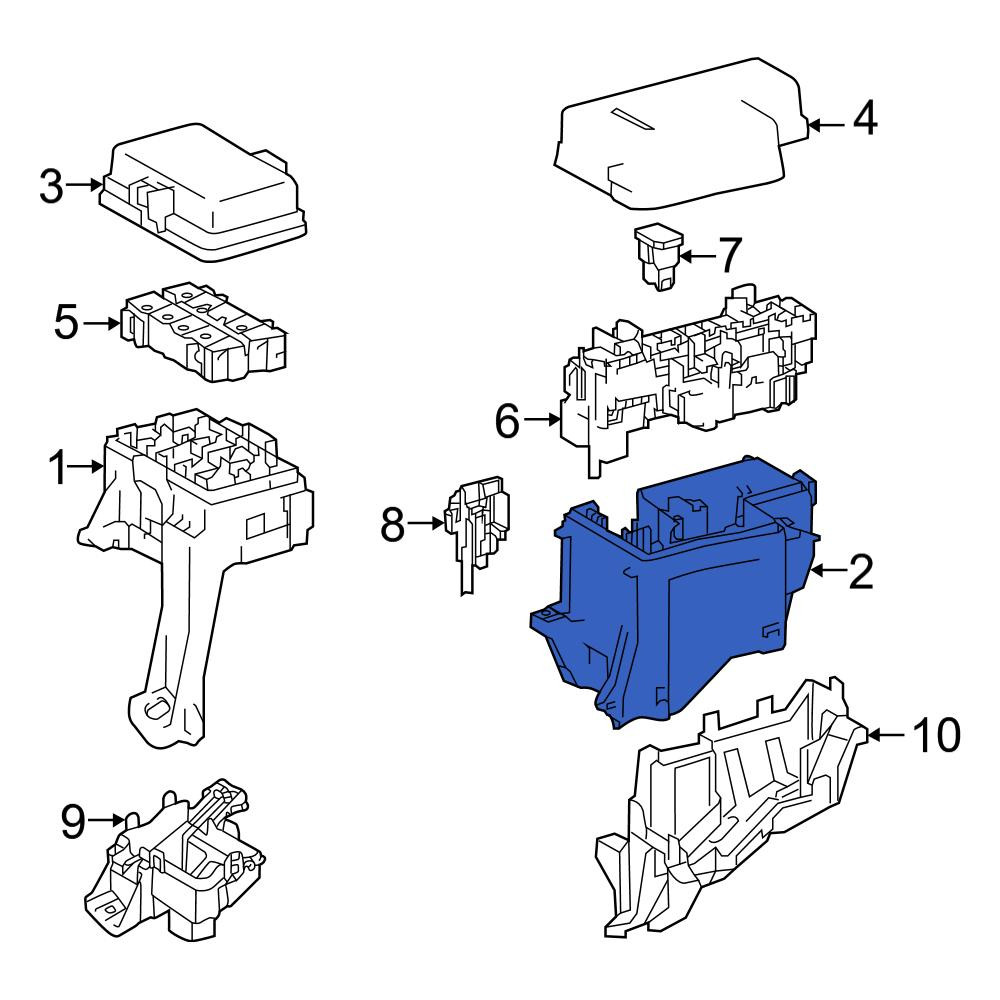 3
4
7
5
6
1
8
2
10
9