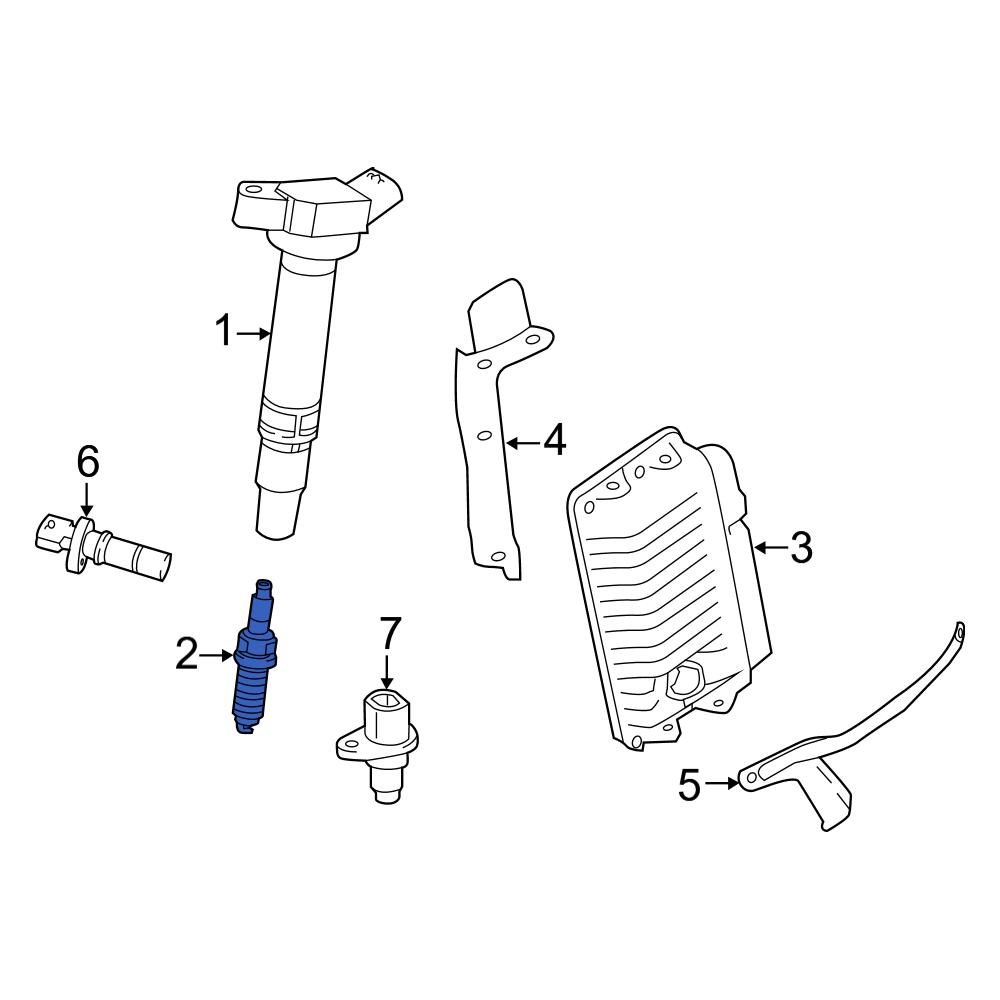 1
4
6
3
2
7
5