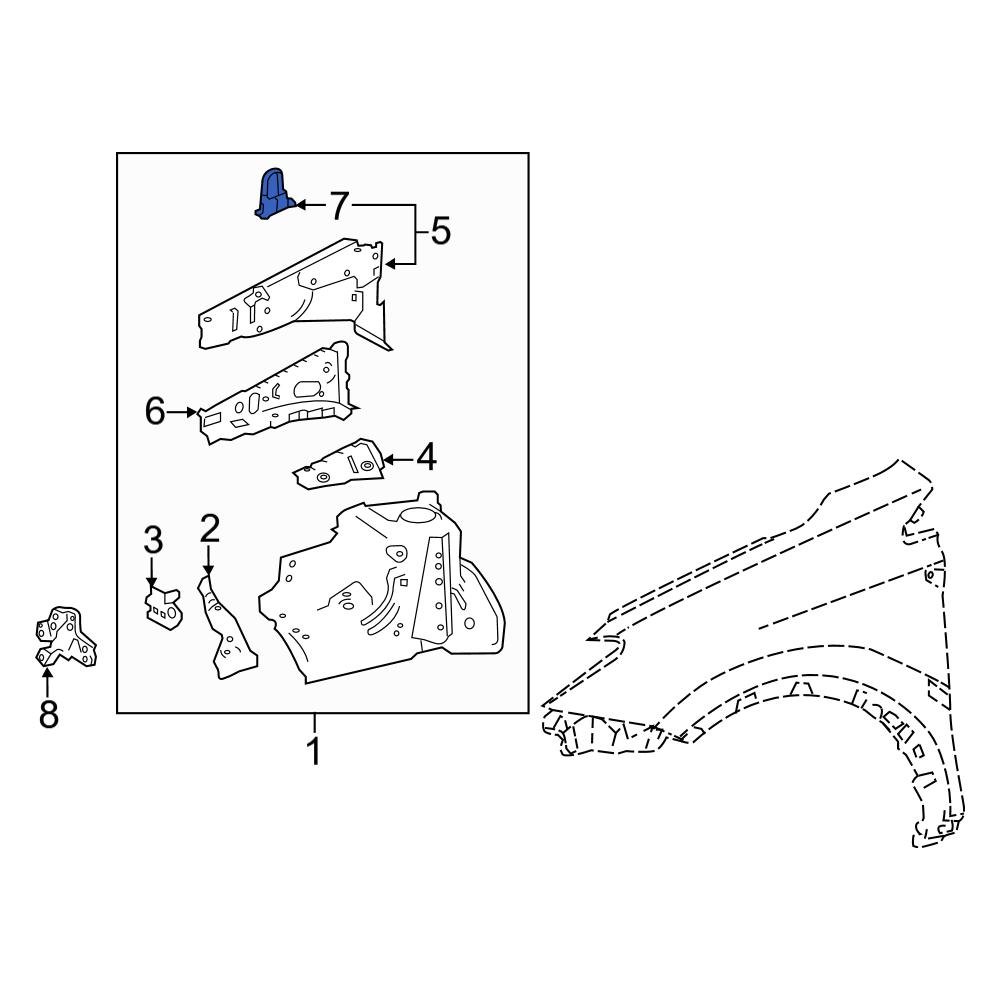 7
5
6
4
3
2
8
1