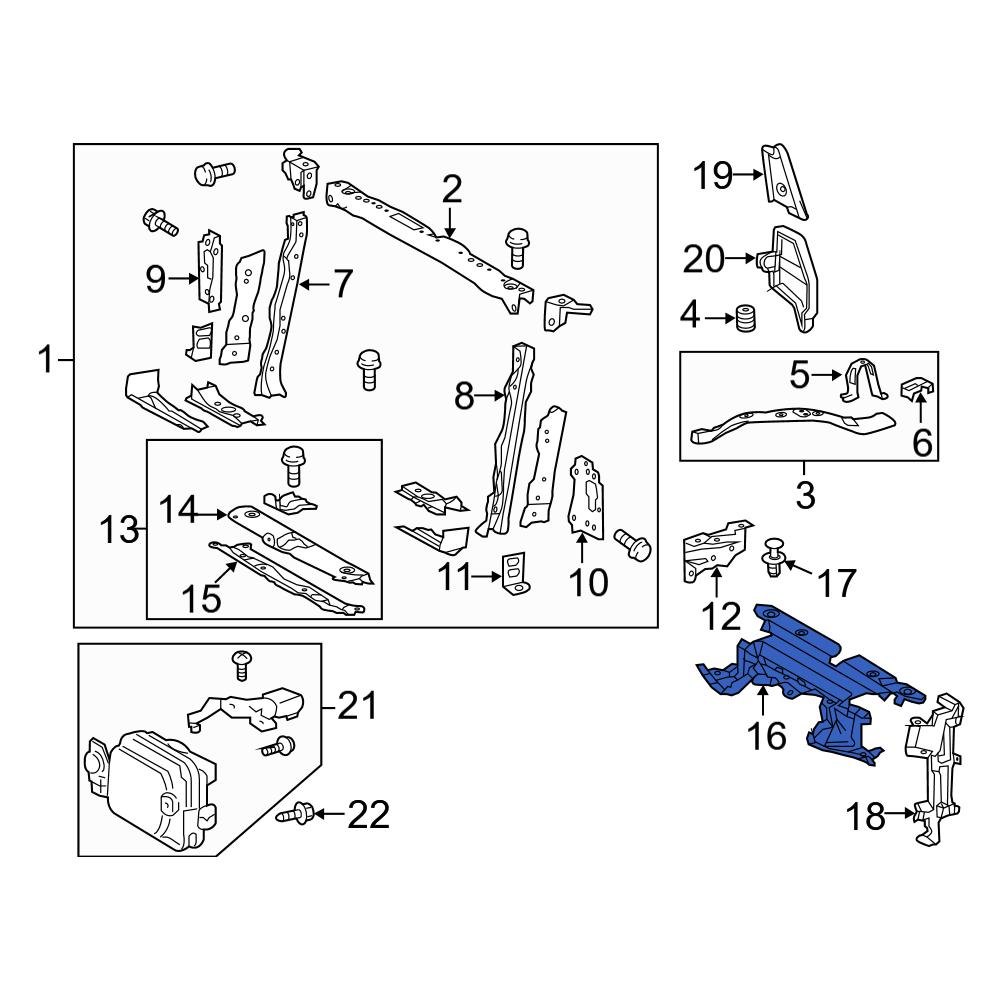 1
2
9
7
8
13
14
15
11
10
19
20
4
5
6
3
12
17
16
18
21
22