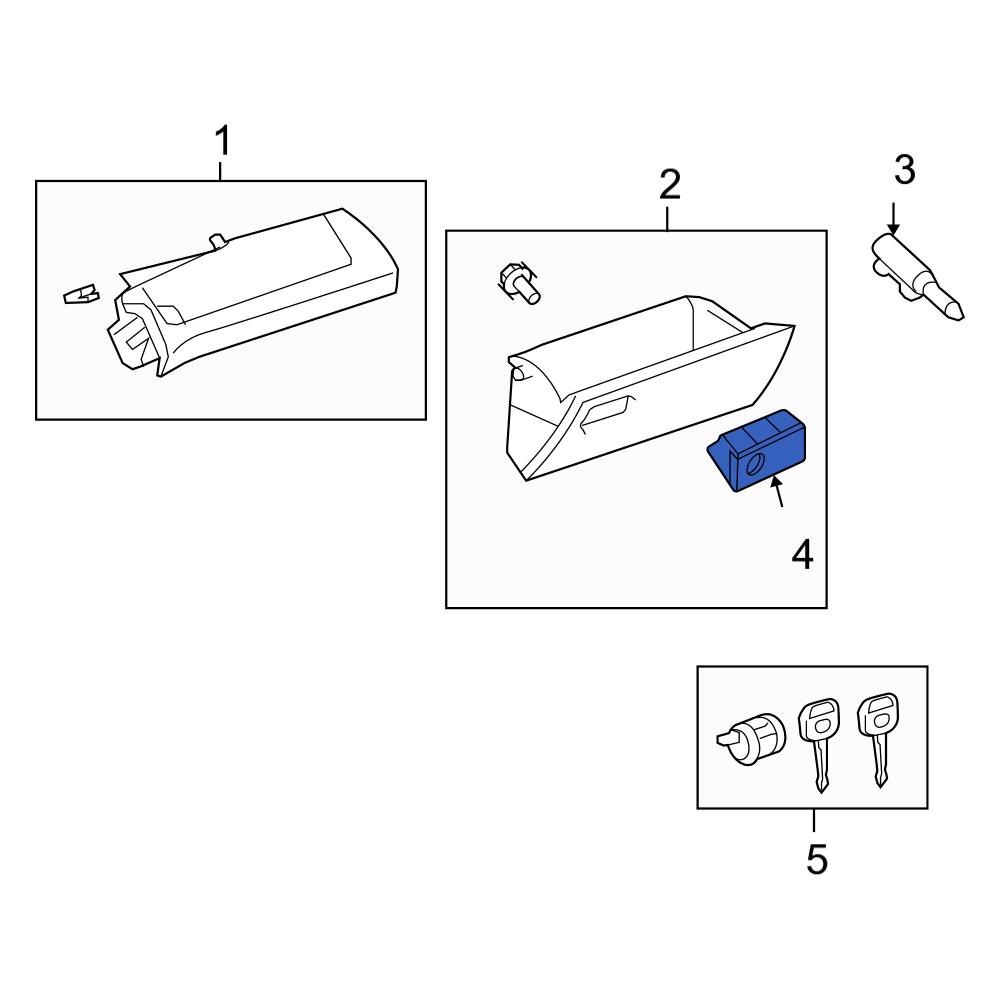 1
2
3
4
5