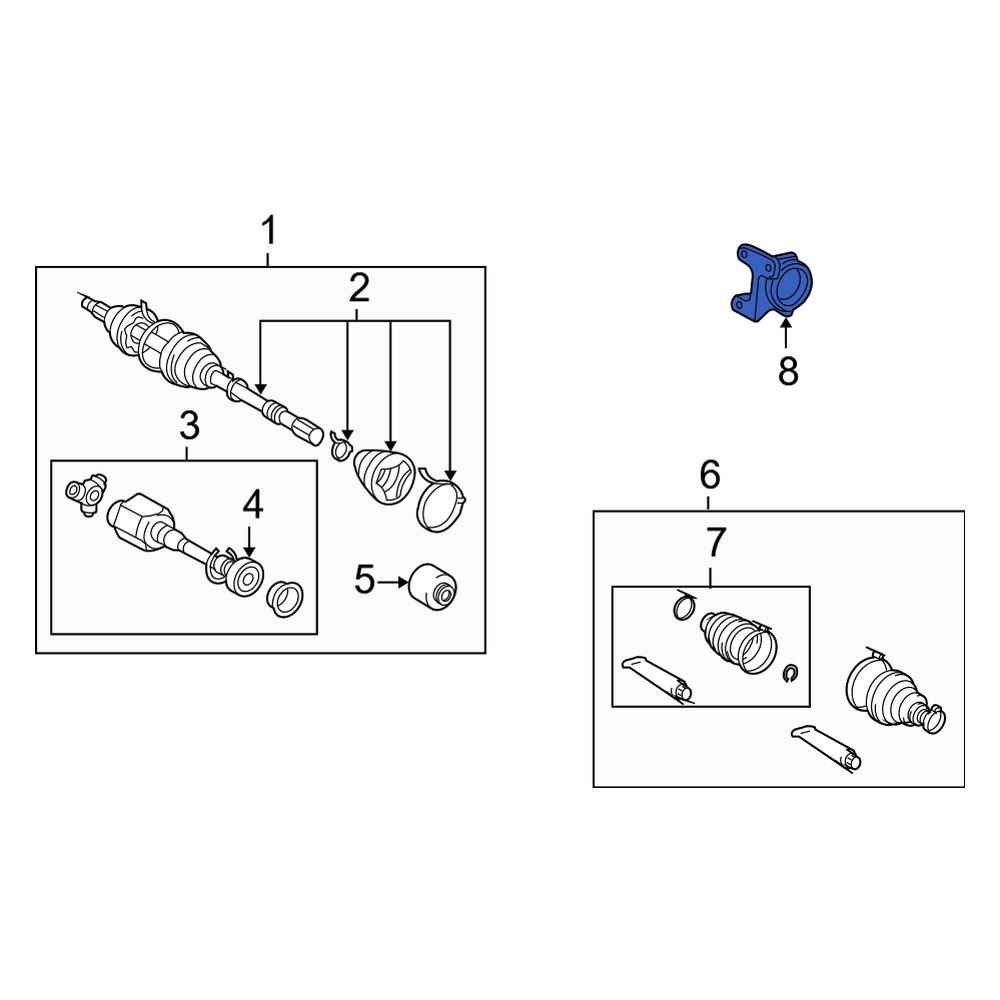 1
2
3
4
5
8
6
7