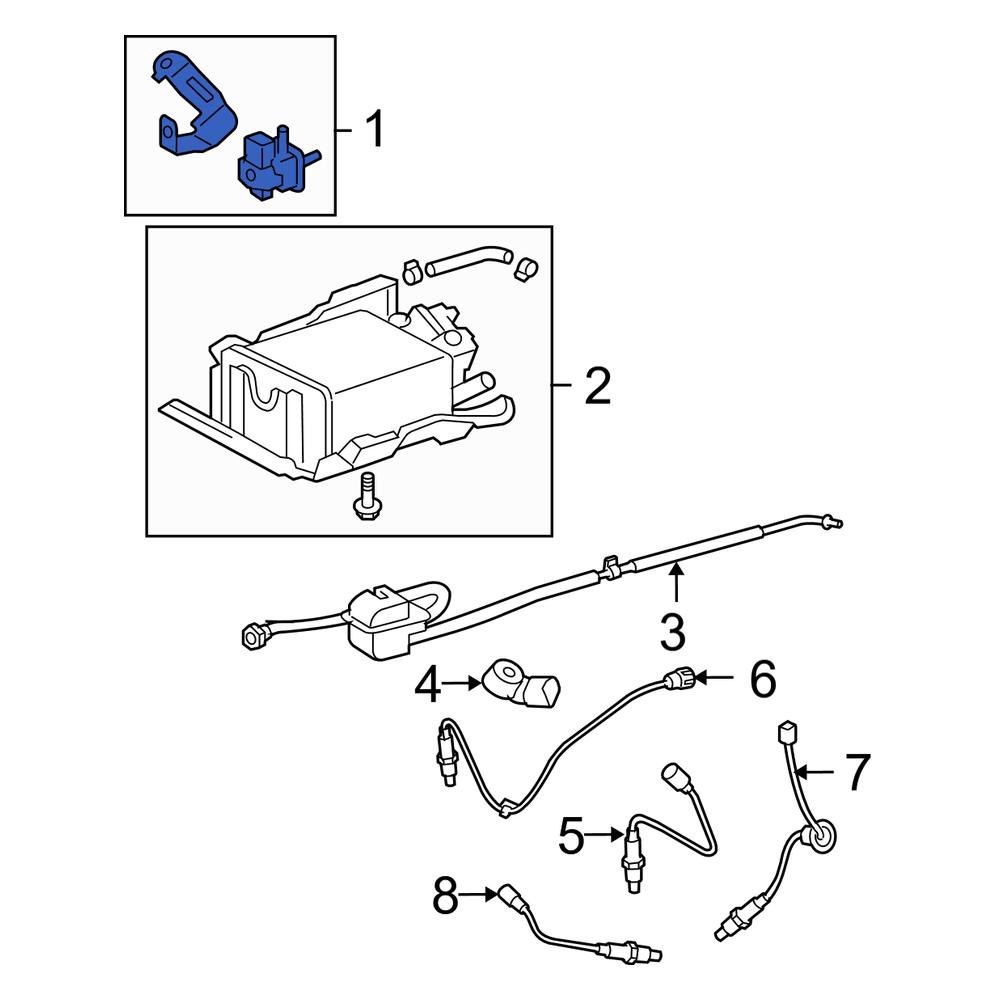 1
2
3
4
6
7
5
8