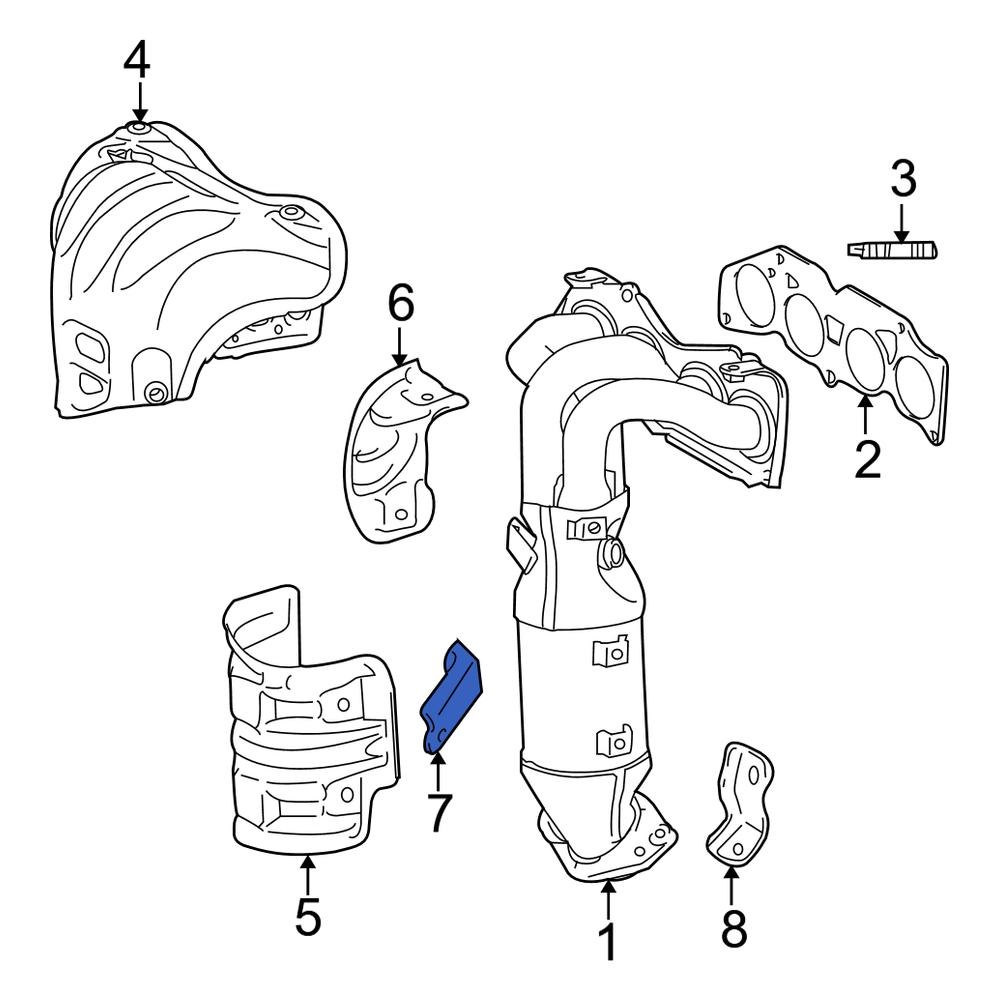 4
3
6
2
7
5
1
8