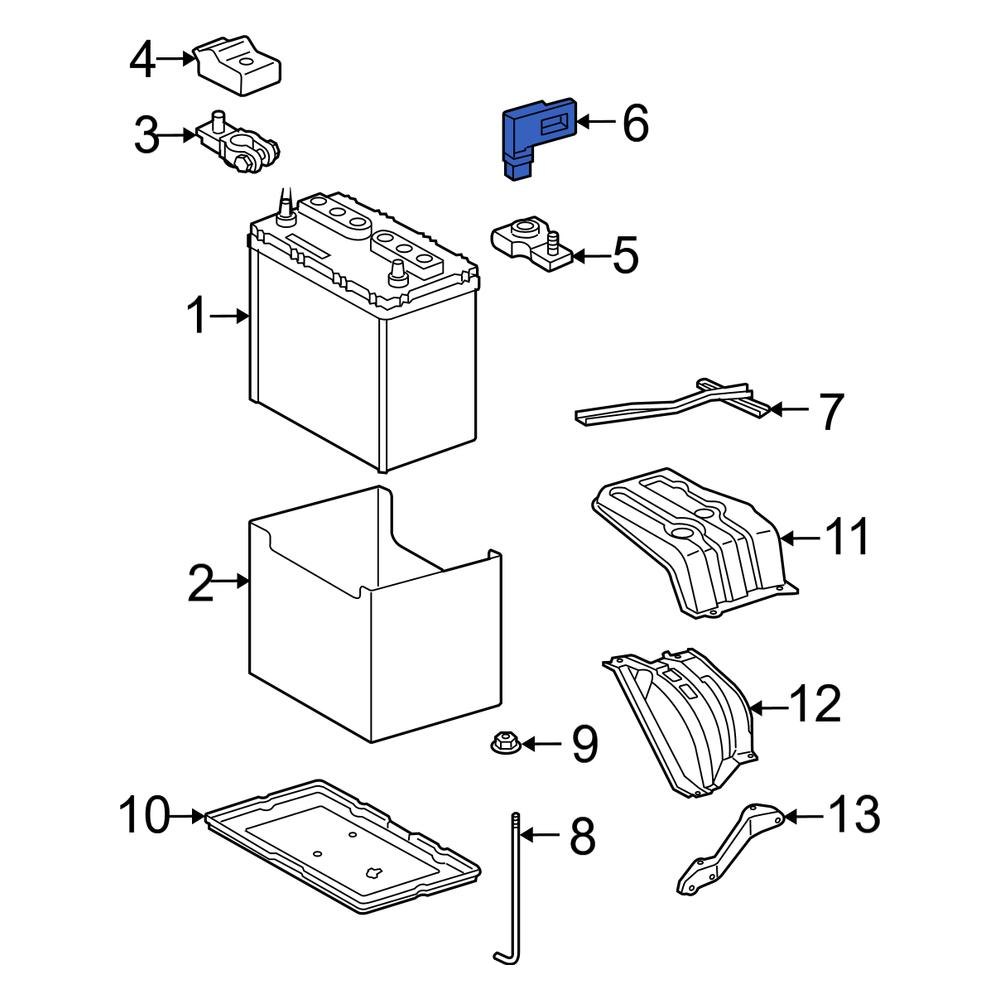 4
3
6
5
1
7
11
2
12
9
10
8
13