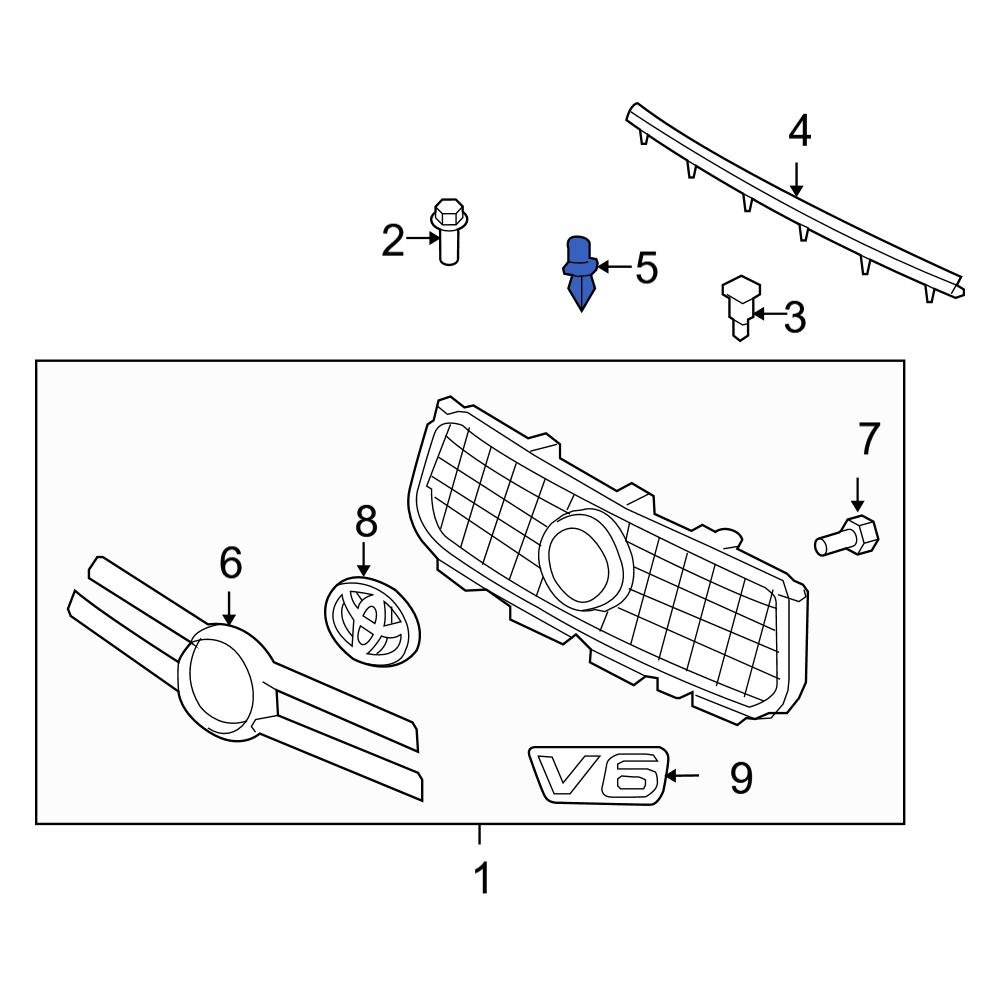 4
2
5
3
7
8
6
V6
9
1