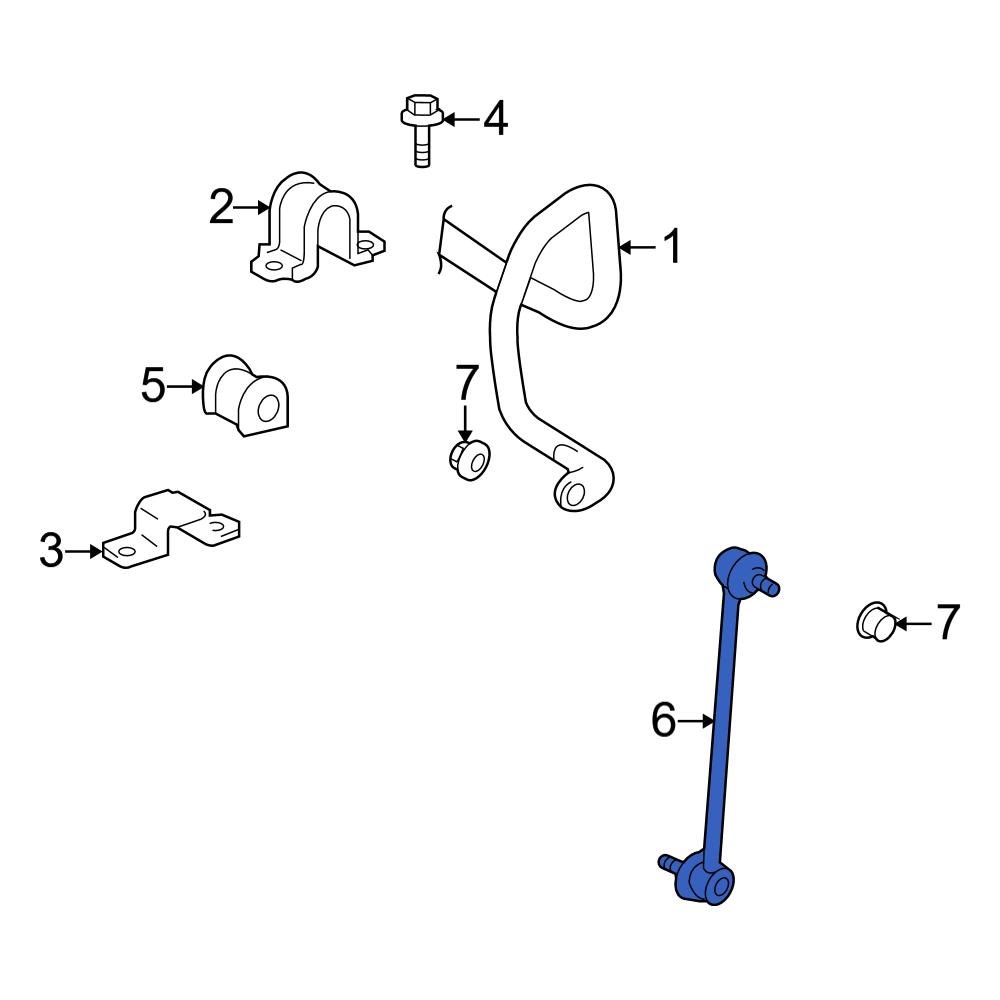 4
2
1
5
7
3
7
6