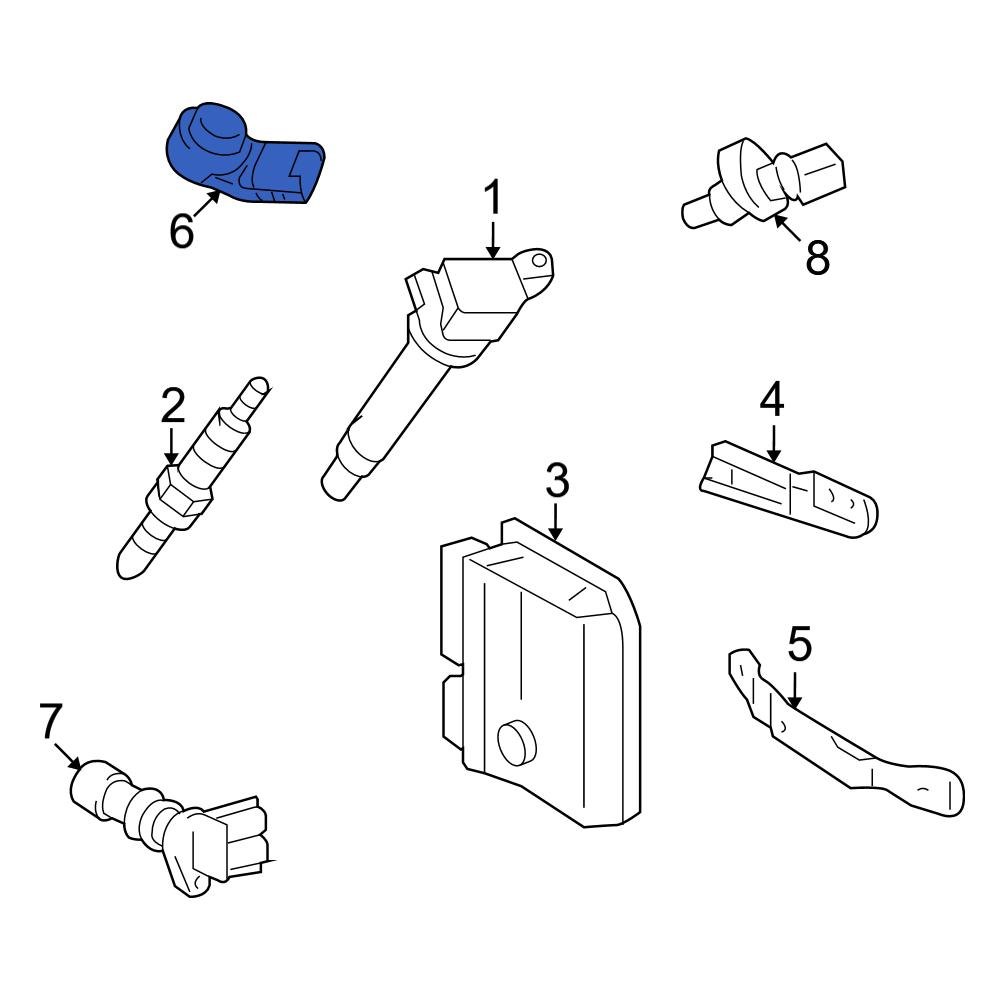 6
1
8
2
4
3
5
7