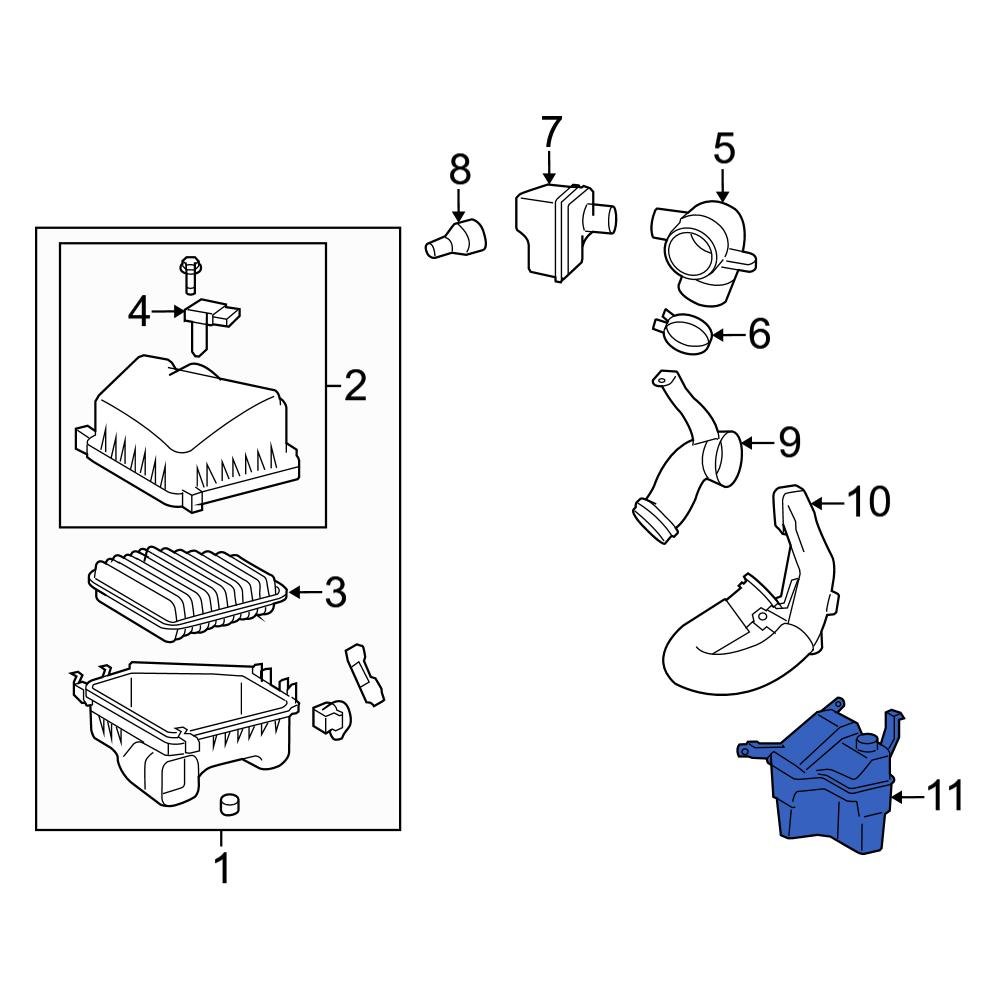 8
7
5
4
2
6
9
10
3
11
1