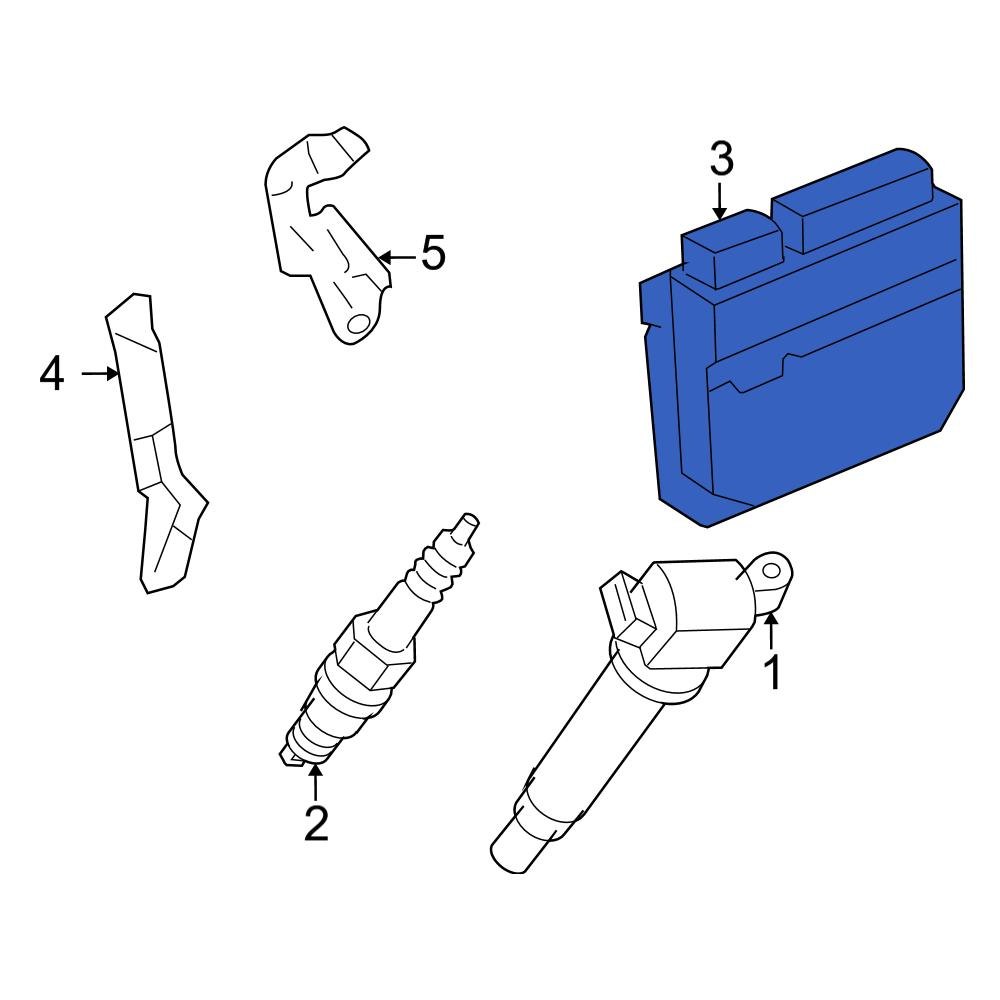 3
5
4
1
2