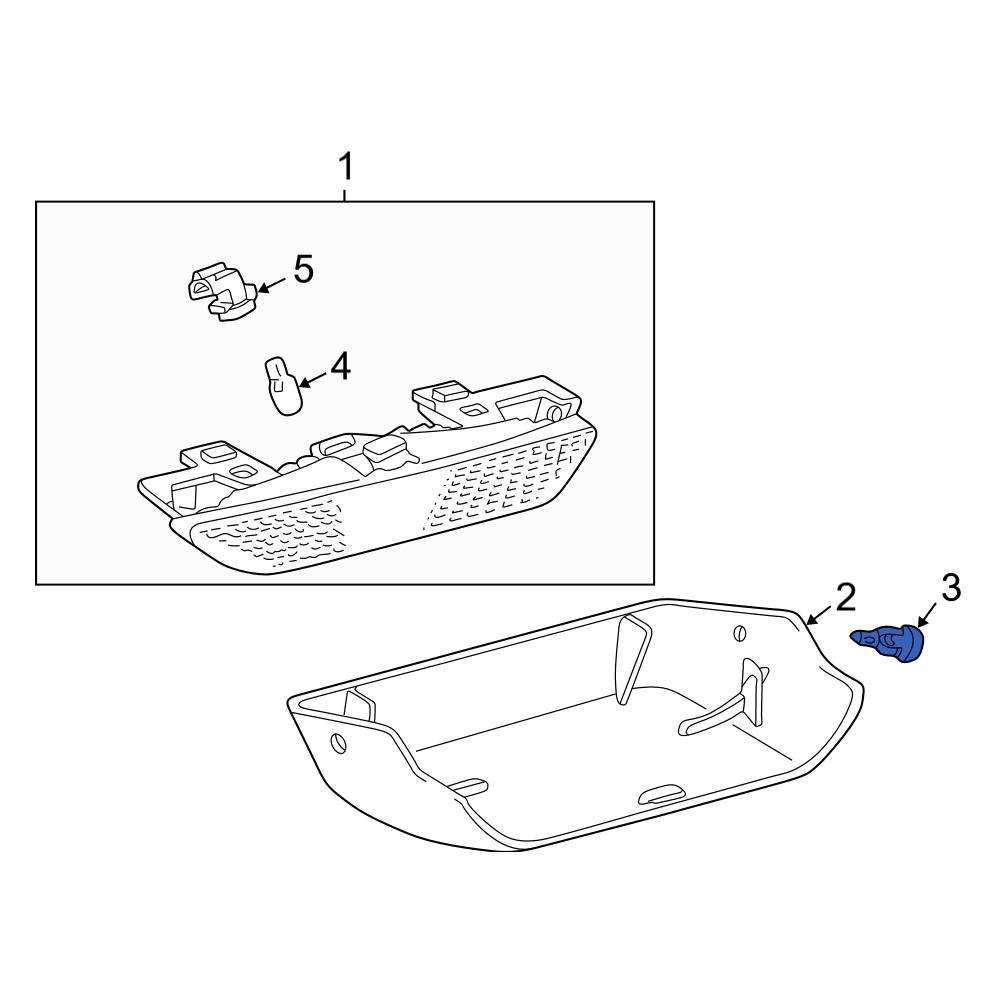 1
5
4
2
3