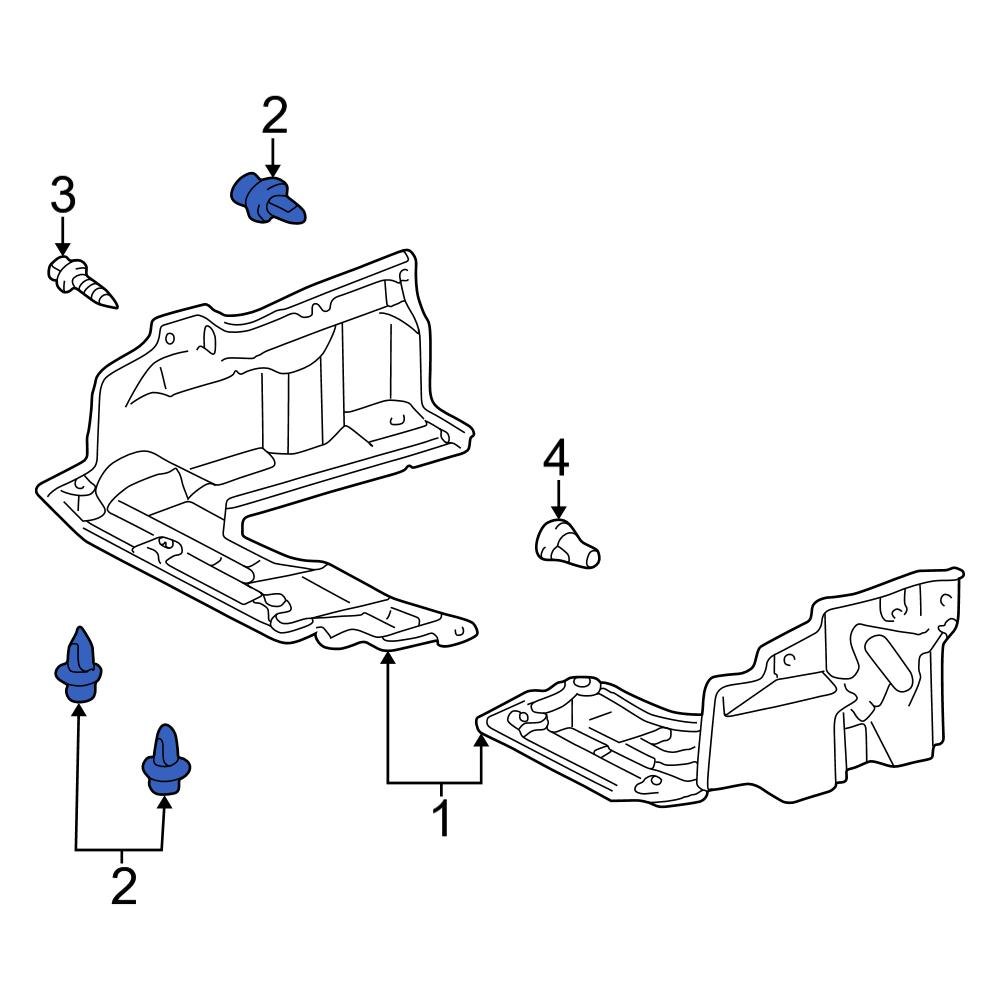 2
3
4
1
2