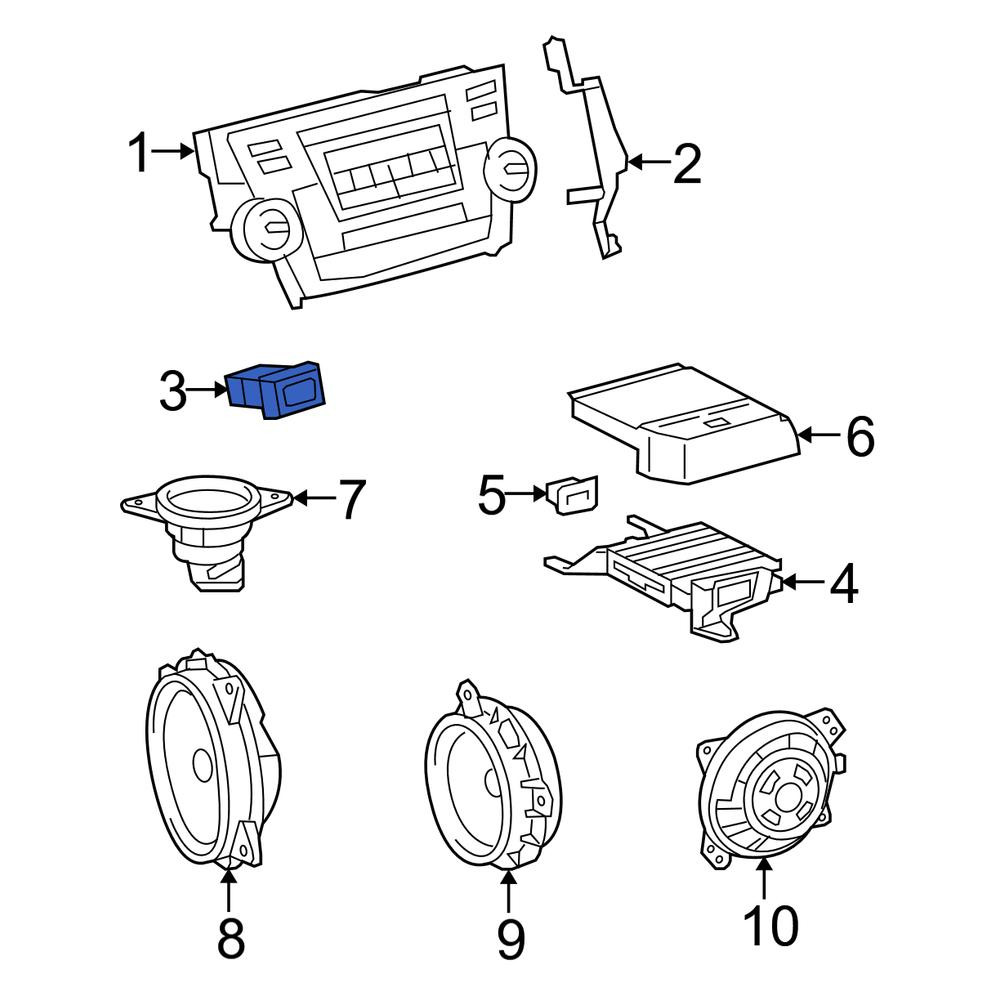 1
2
3
6
7
5
4
8
9
10