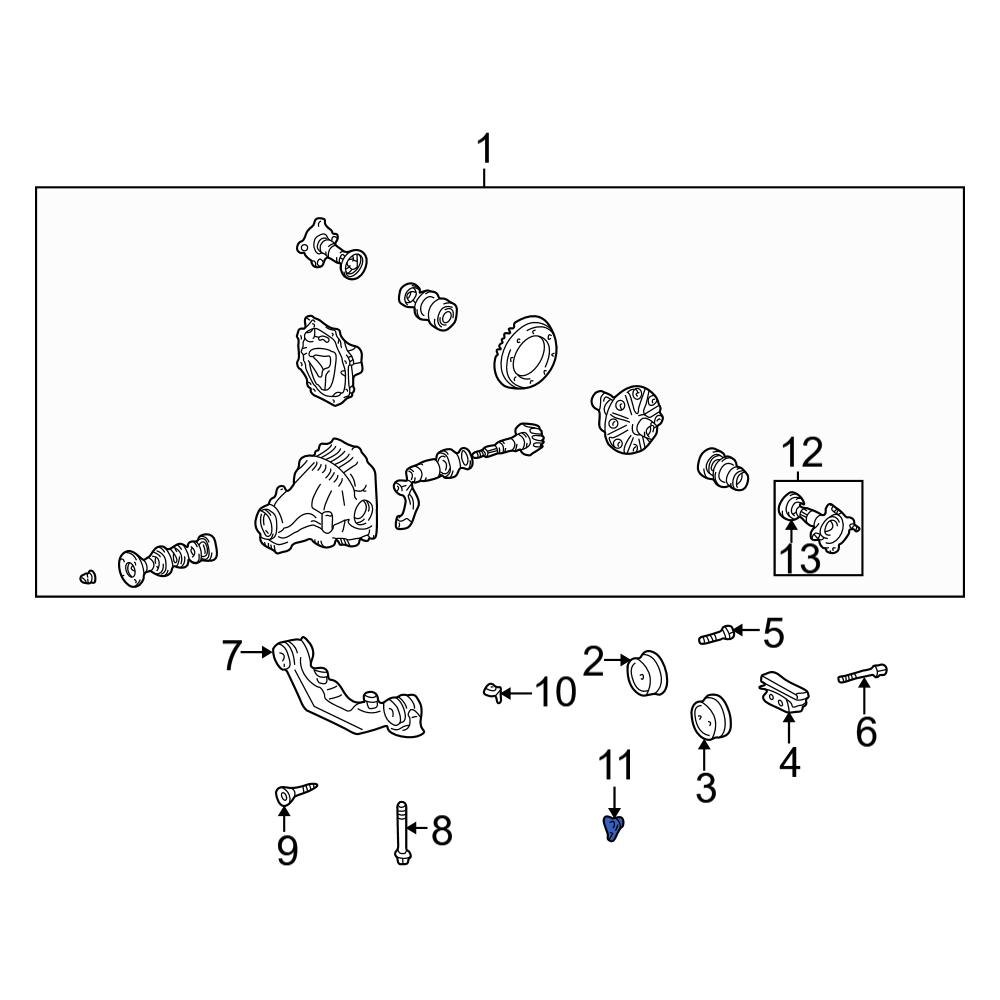 1

12

13

7

5

2

10

6

4

3

11

9

8