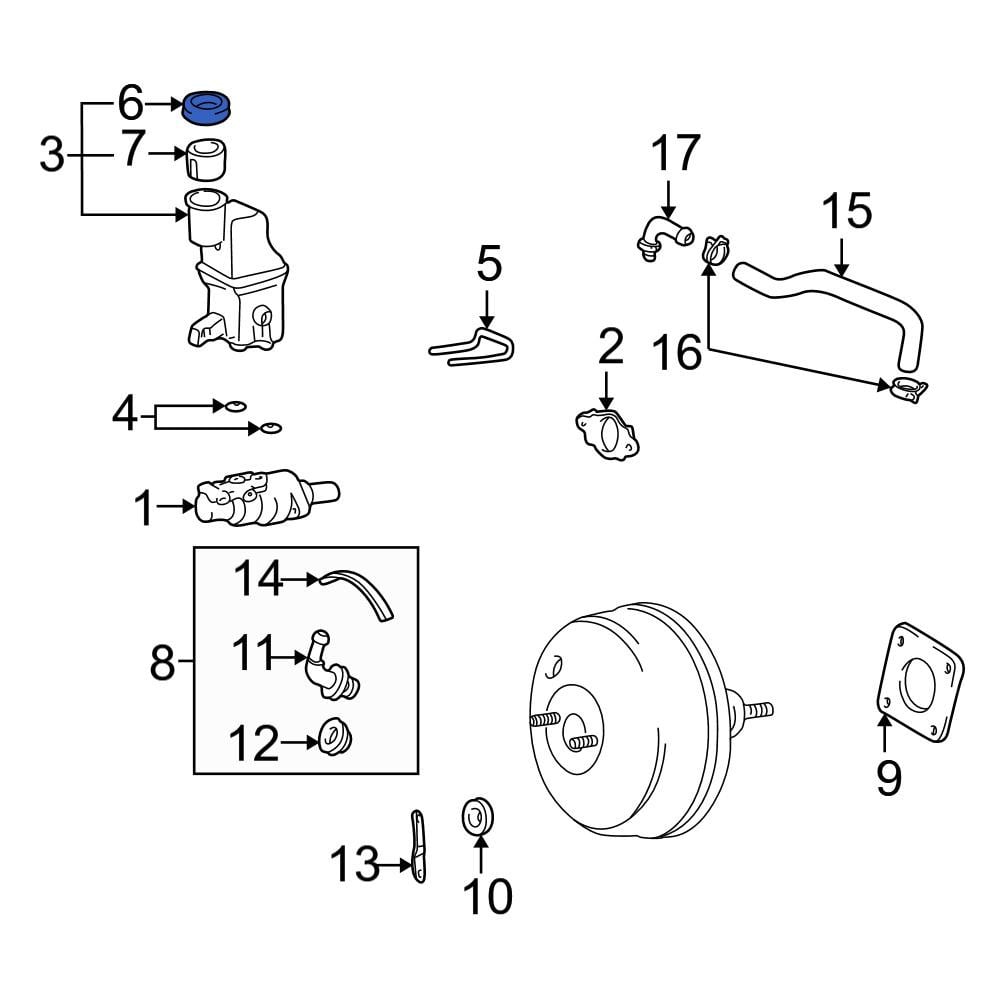 6
3
7
17
15
5
2
16
4
1
14
8
11
12
9
13
10