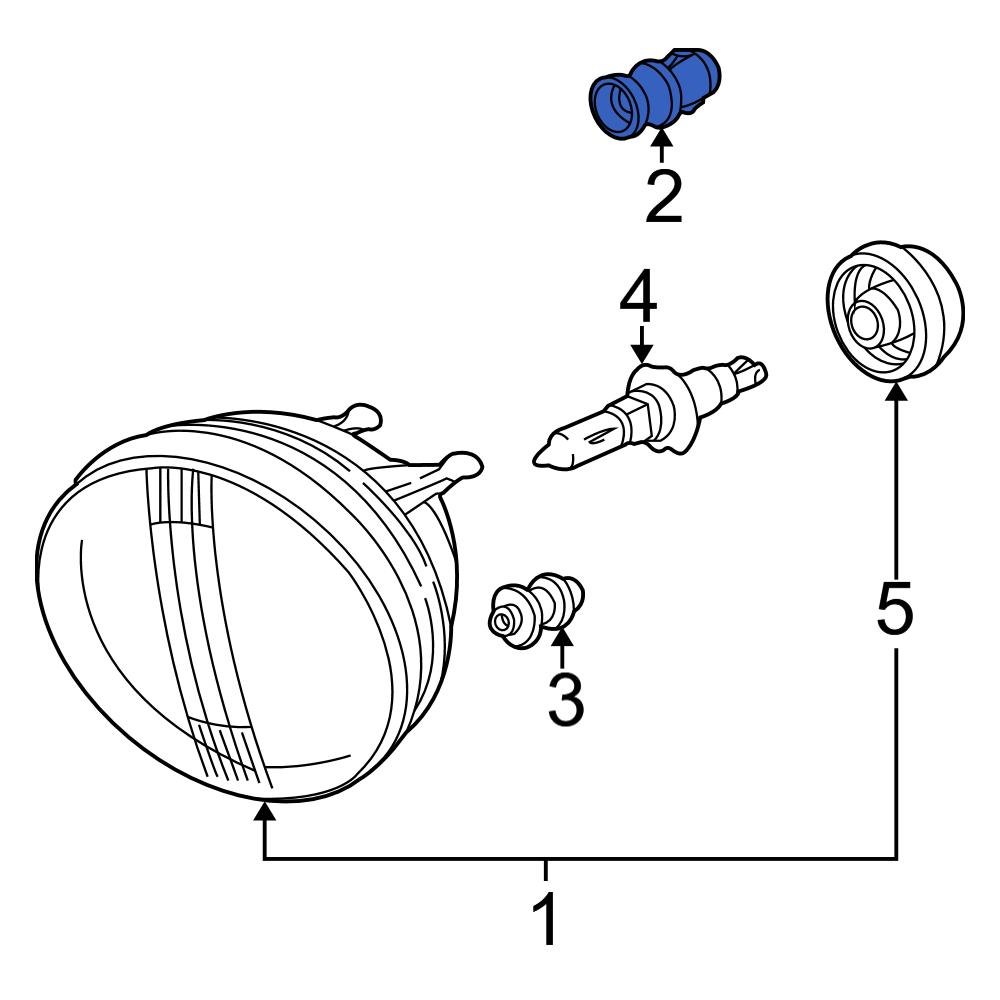 2
4
5
3
1