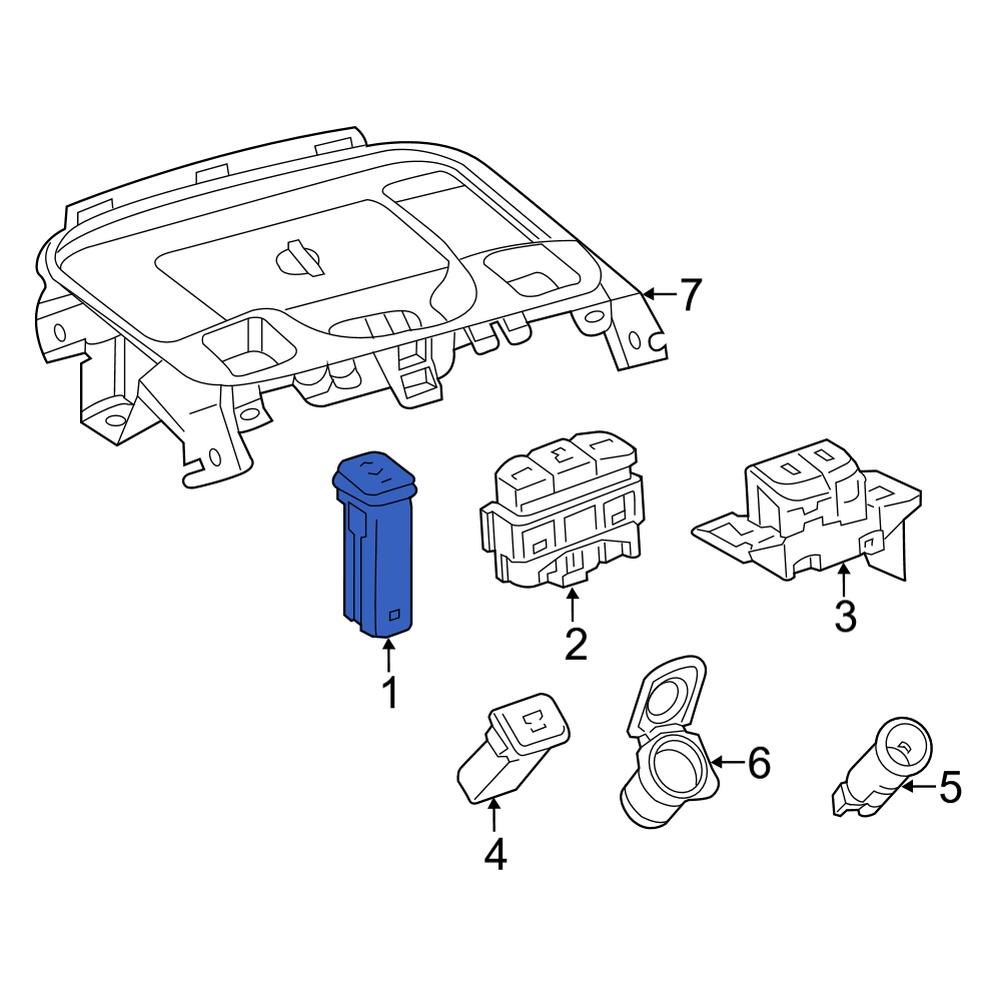 7
1
2
3
4
6
5