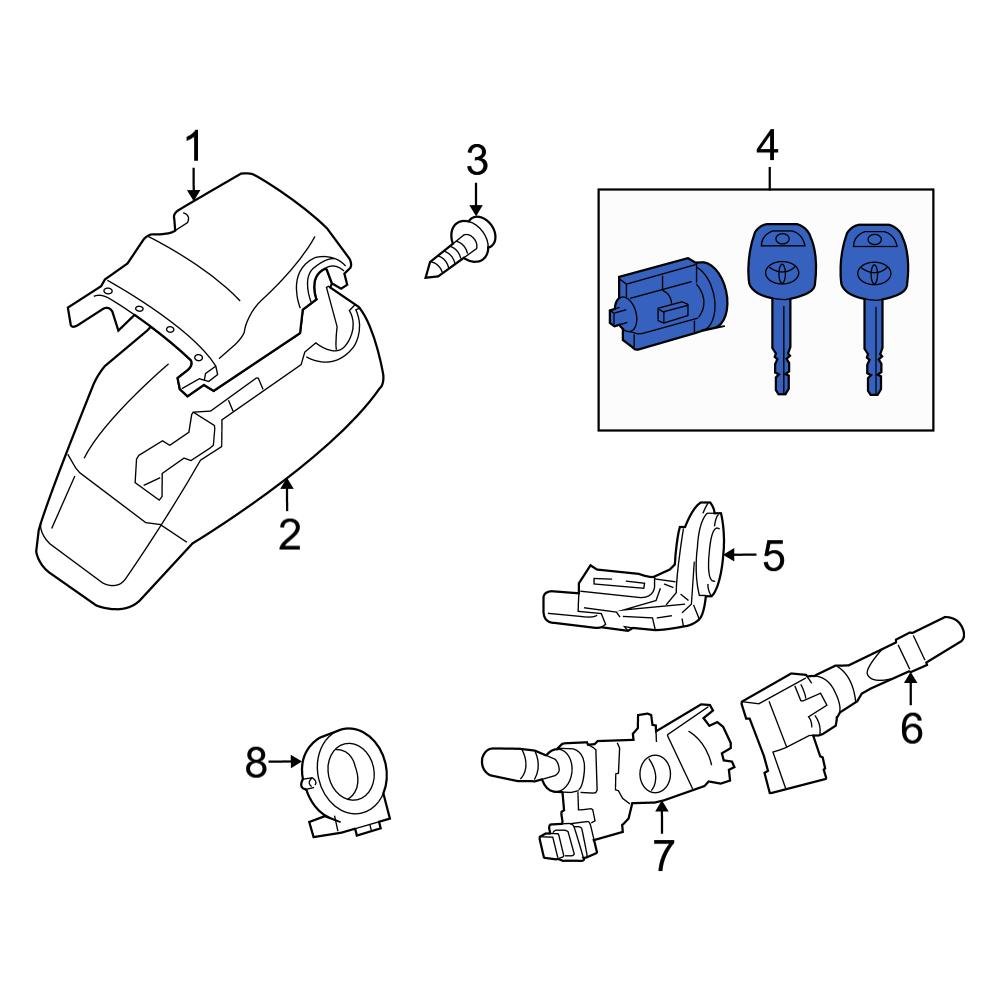 1
3
4
2
5
6
8
7