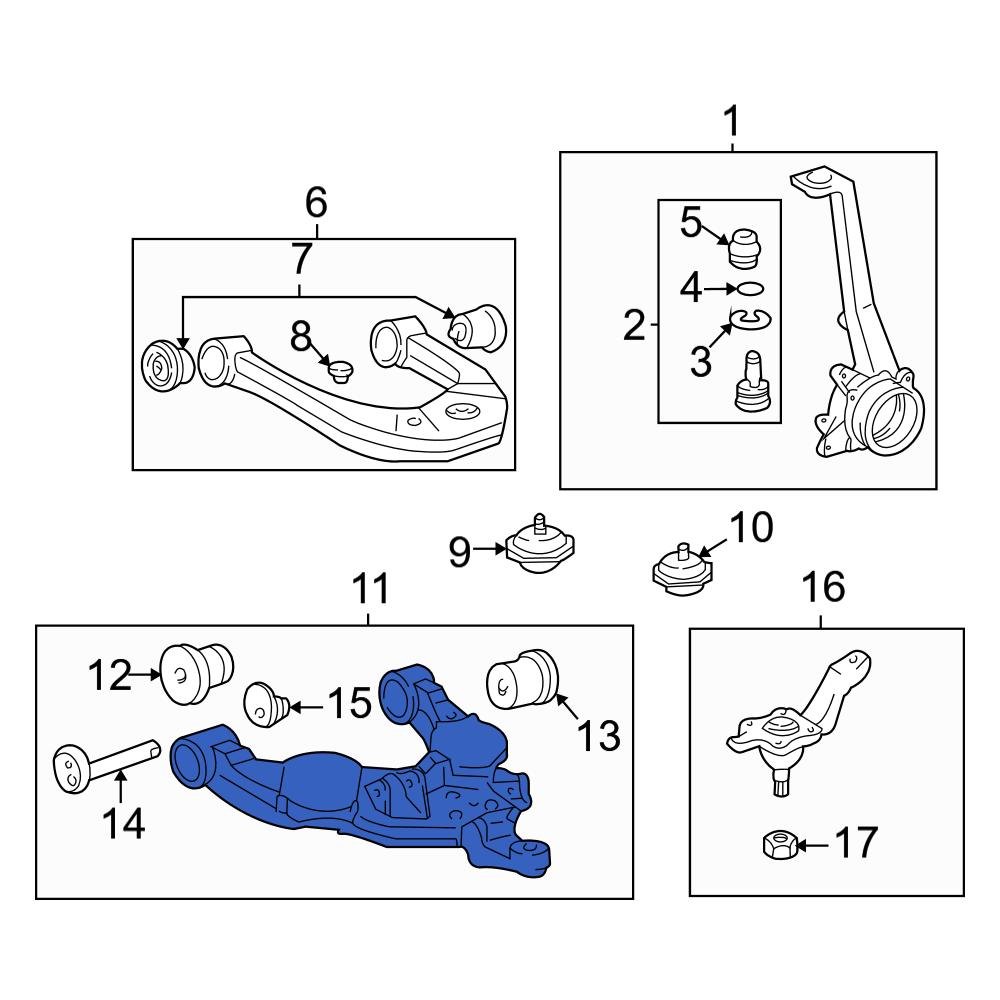 1
6
7
5
4
2
3
8
9
10
11
16
12
15
13
14
17