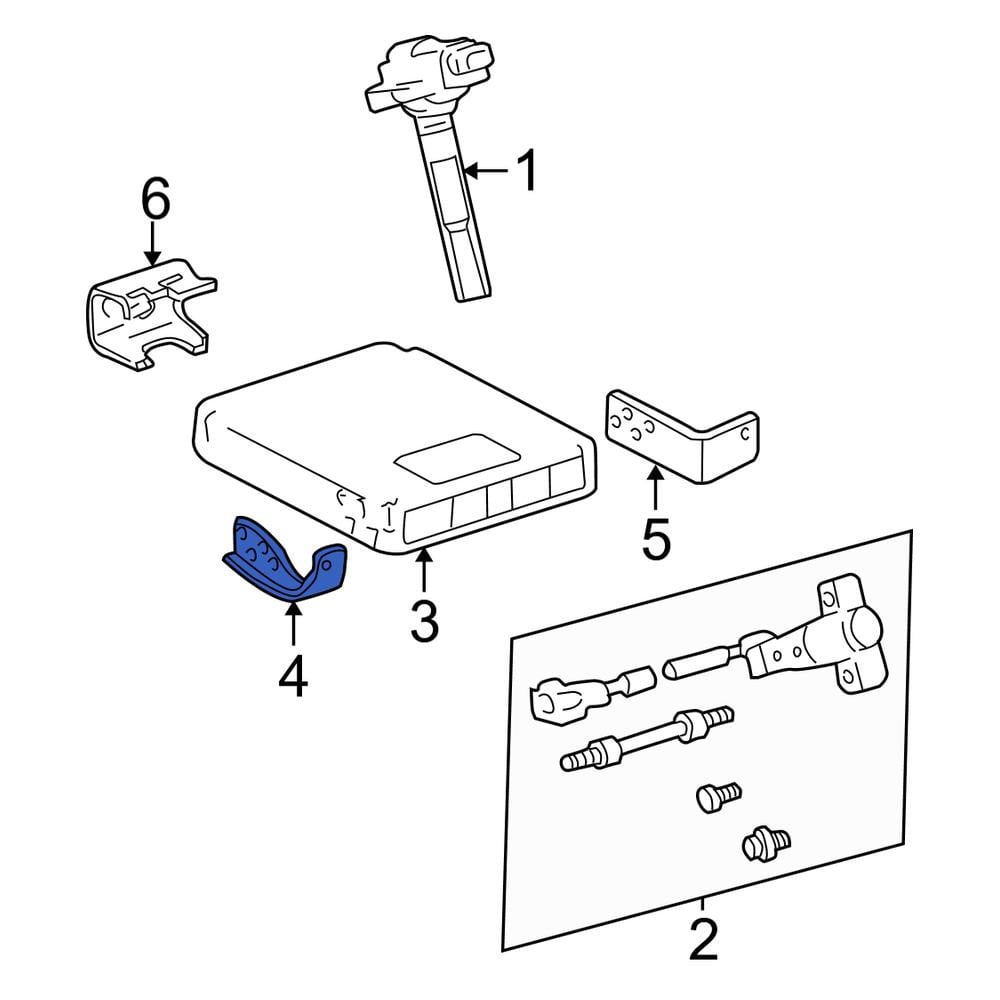 1
6
5
3
4
2