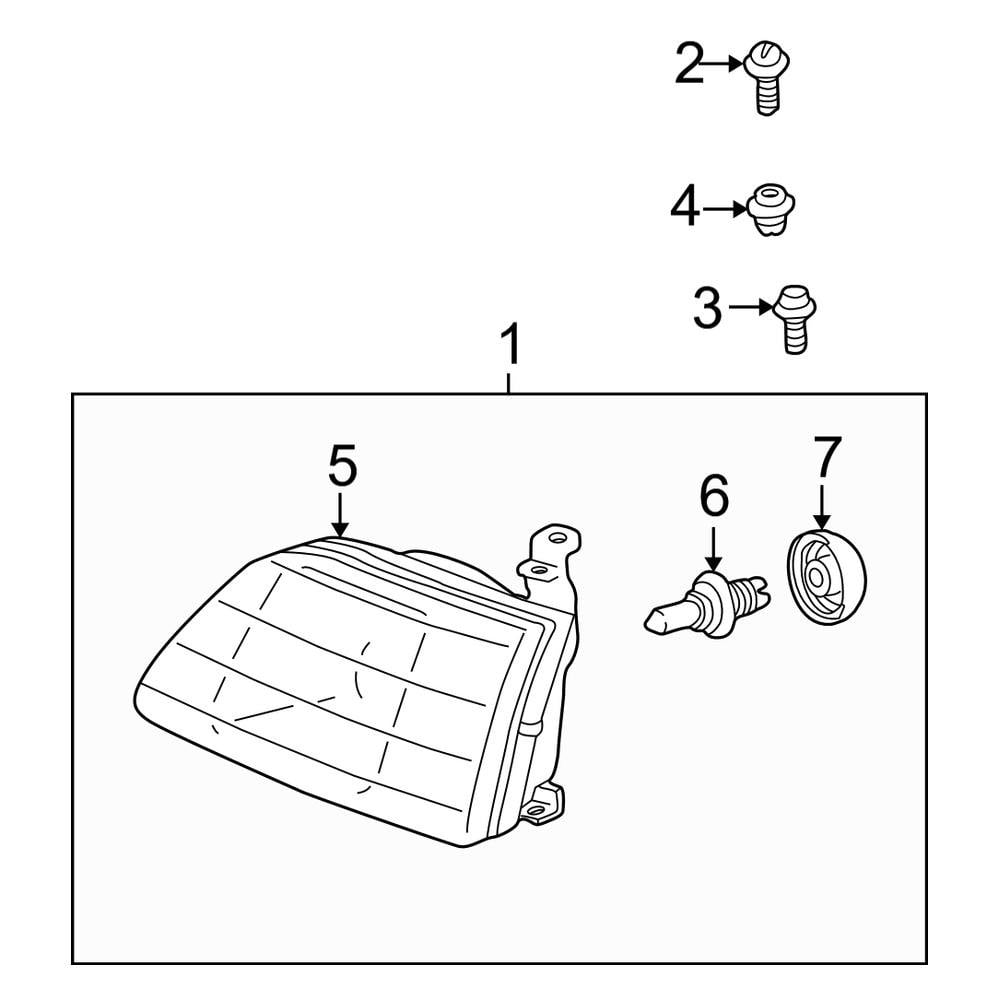 2
4
3
1
5
6
7