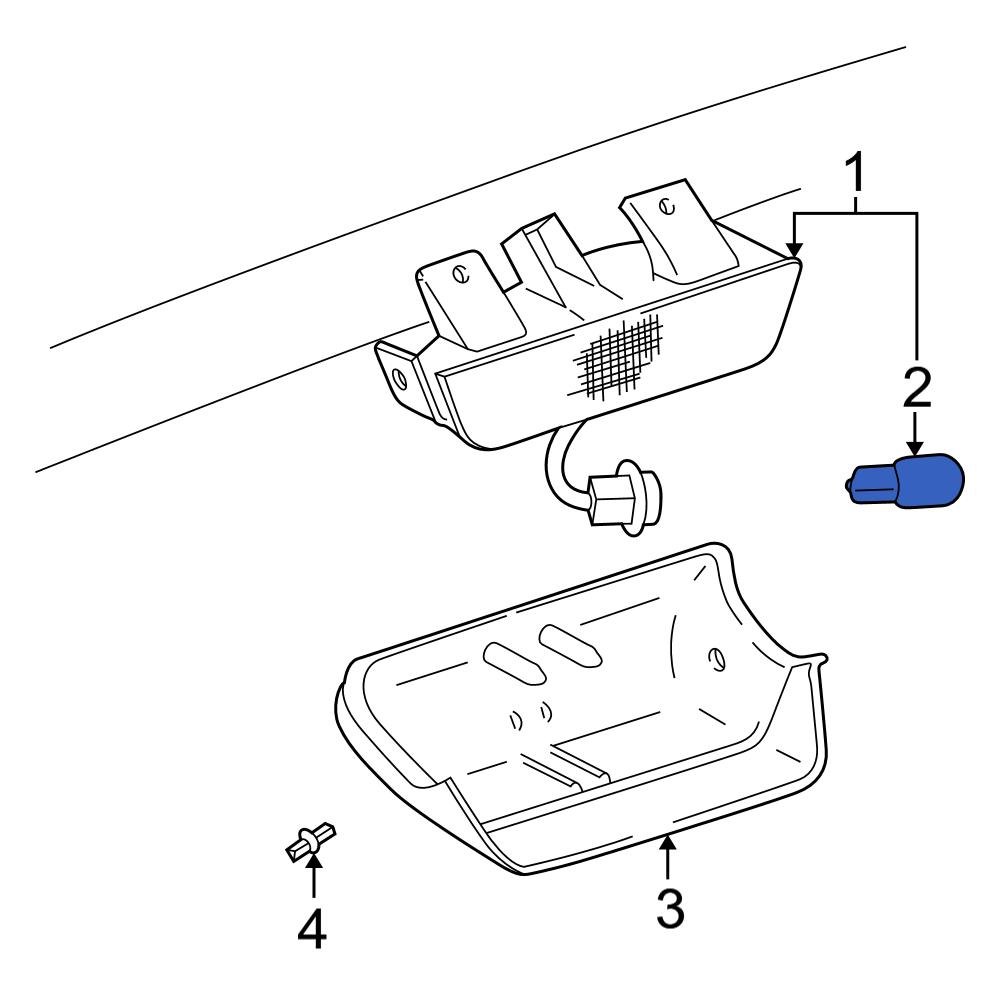 1
2
3
4