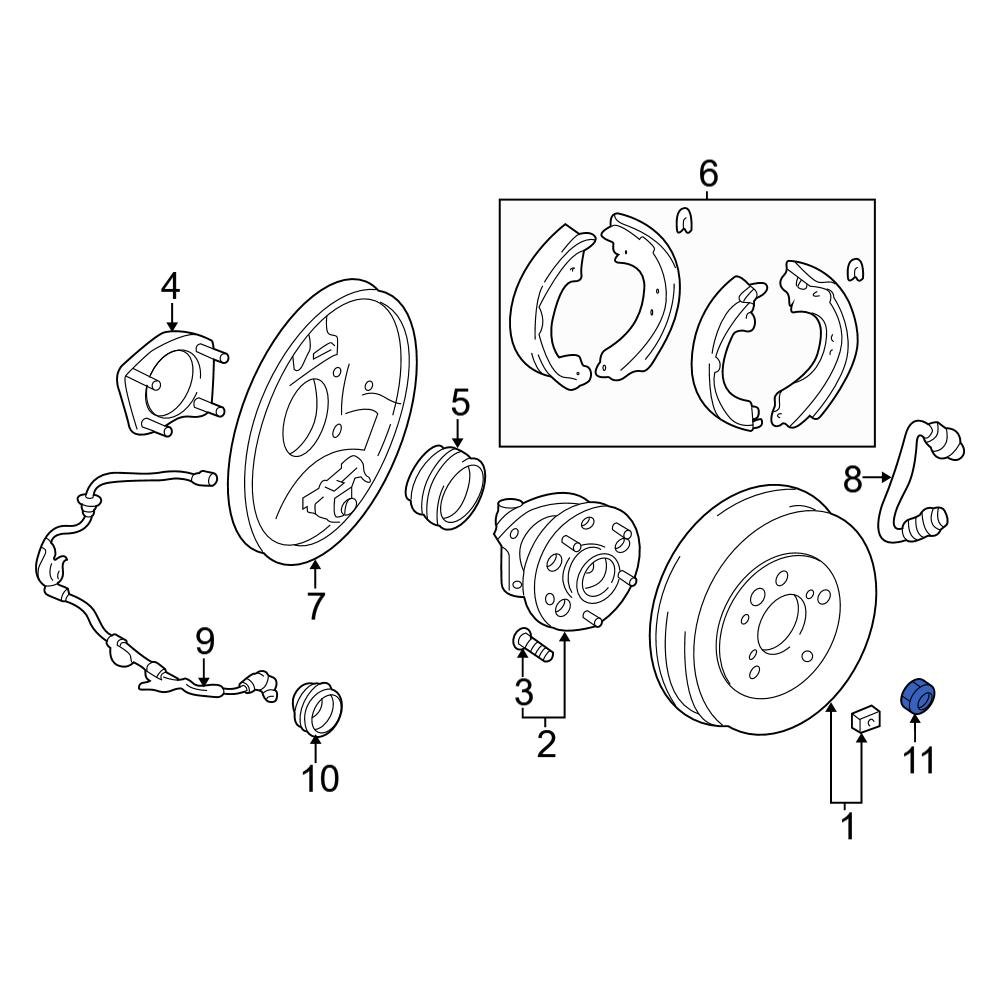 6
4
5
8
7
9
3
2
10
11
1