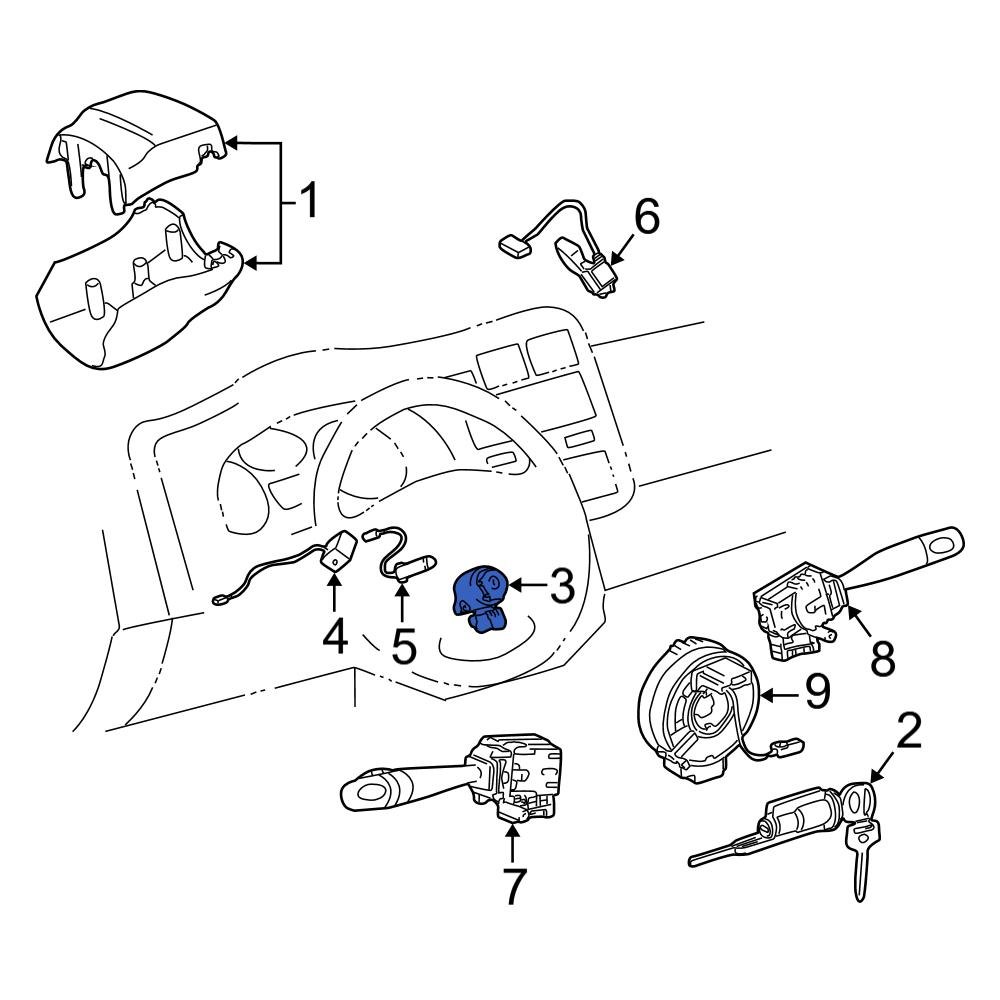 1
6
3
4
5
8
9
2
7