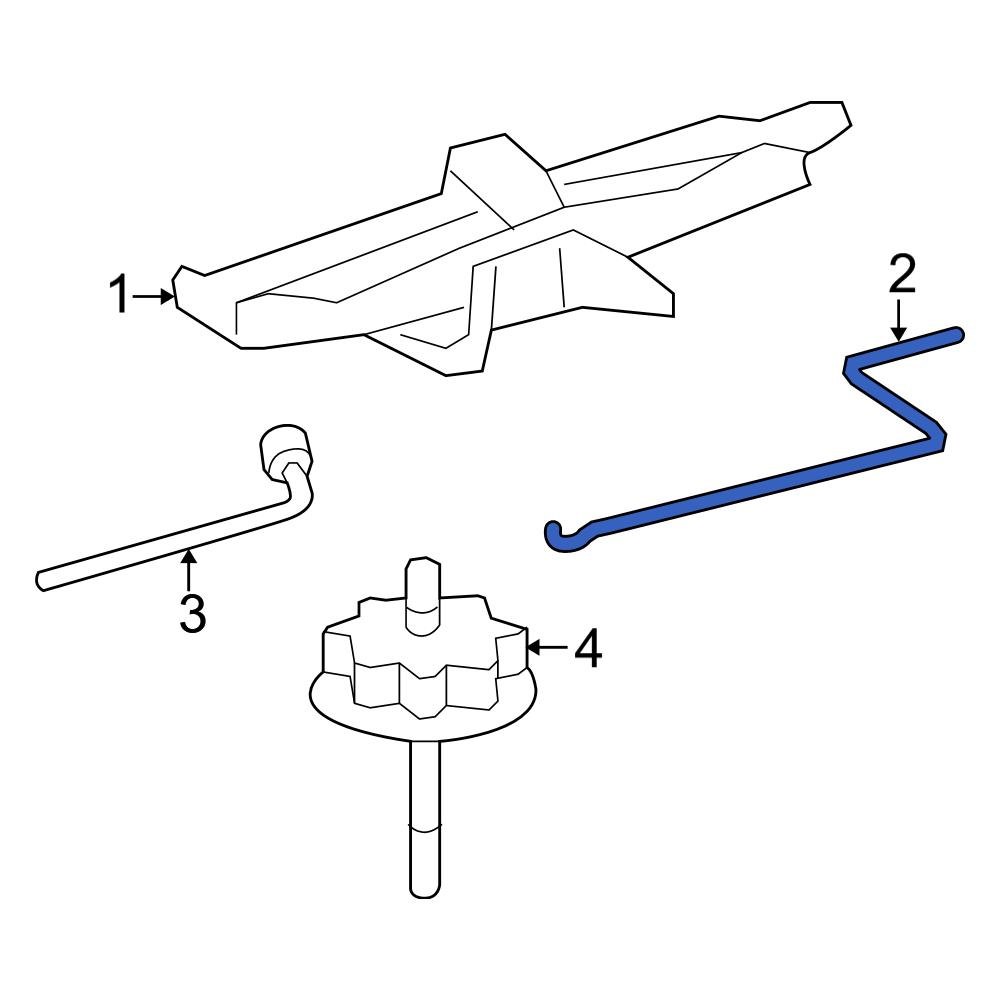 1
2
3
4