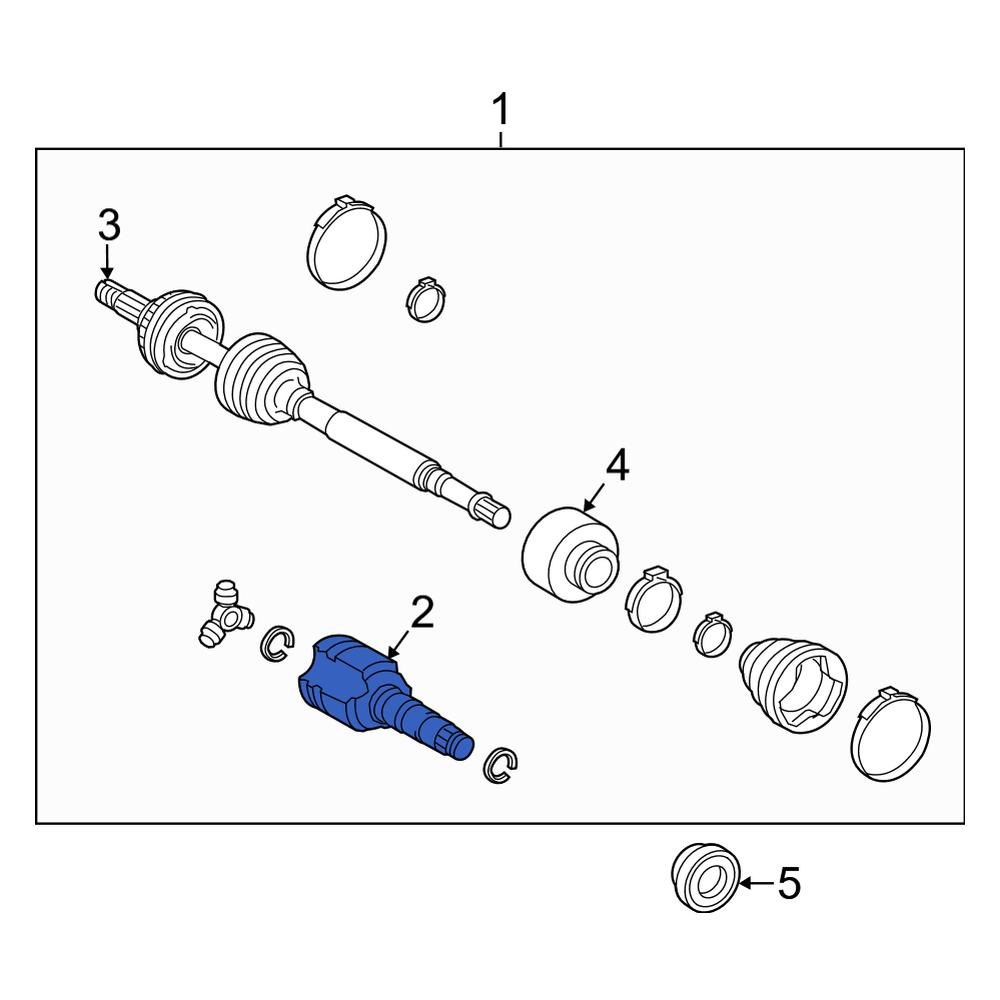 1
3
4
2
5