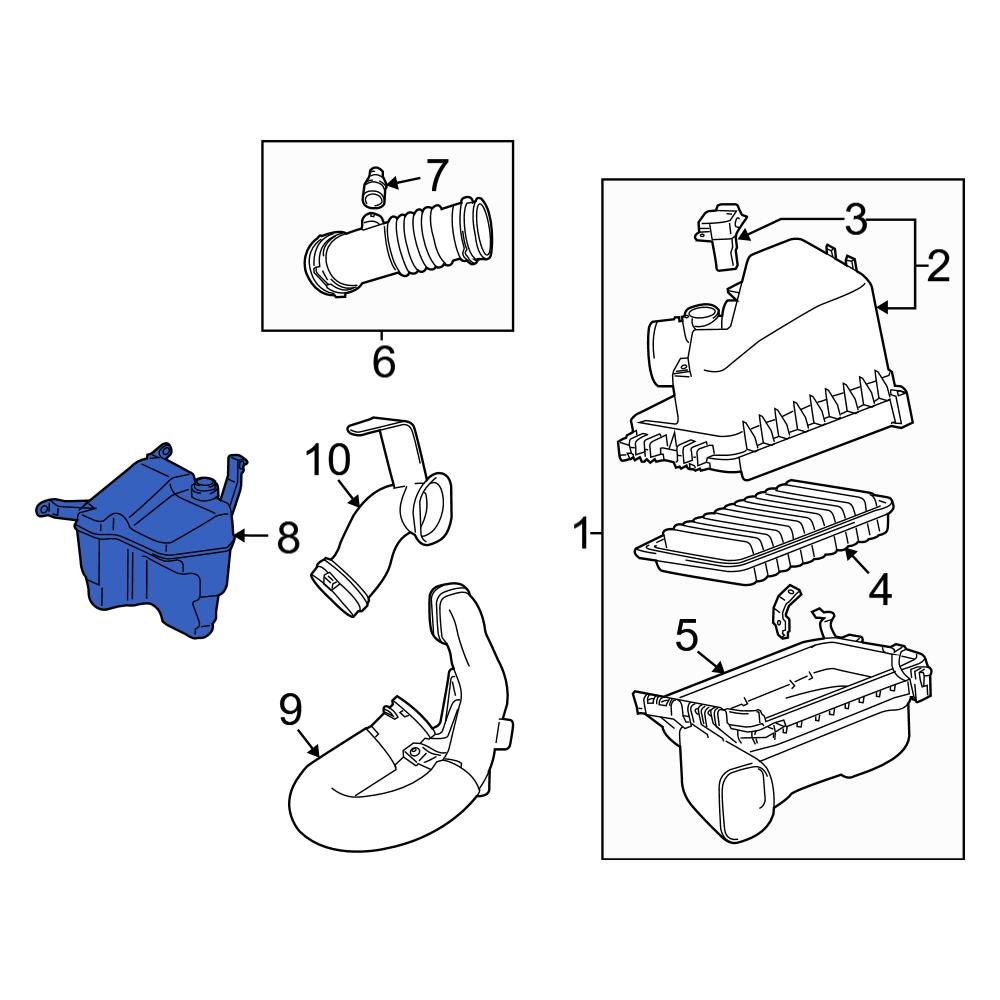 7
6
3
2
10
8
1
4
5
9